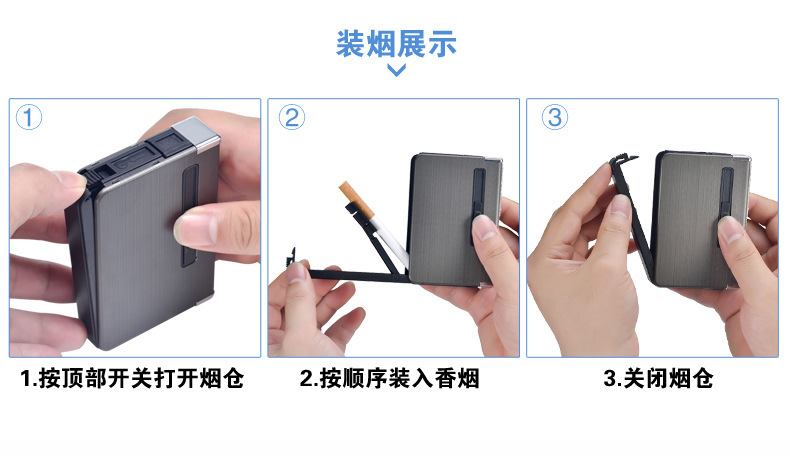 装烟展示

①

②

③

1.按顶部开关打开烟仓

2.按顺序装入香烟

3.关闭烟仓