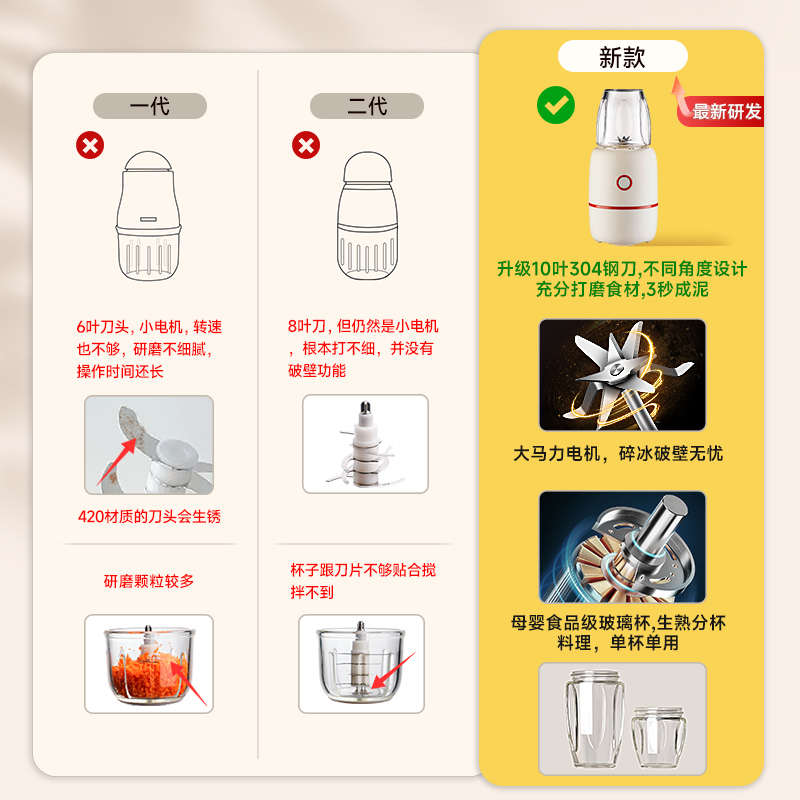 一代

6叶刀头，小电机，转速也不够，研磨不细腻，操作时间还长

420材质的刀头会生锈

研磨颗粒较多

二代

8叶刀，但仍然是小电机，根本打不细，并没有破壁功能

杯子跟刀片不够贴合搅拌不到

新款

最新研发

升级10叶304钢刀,不同角度设计充分打磨食材,3秒成泥

大马力电机，碎冰破壁无忧

母婴食品级玻璃杯,生熟分杯料理，单杯单用