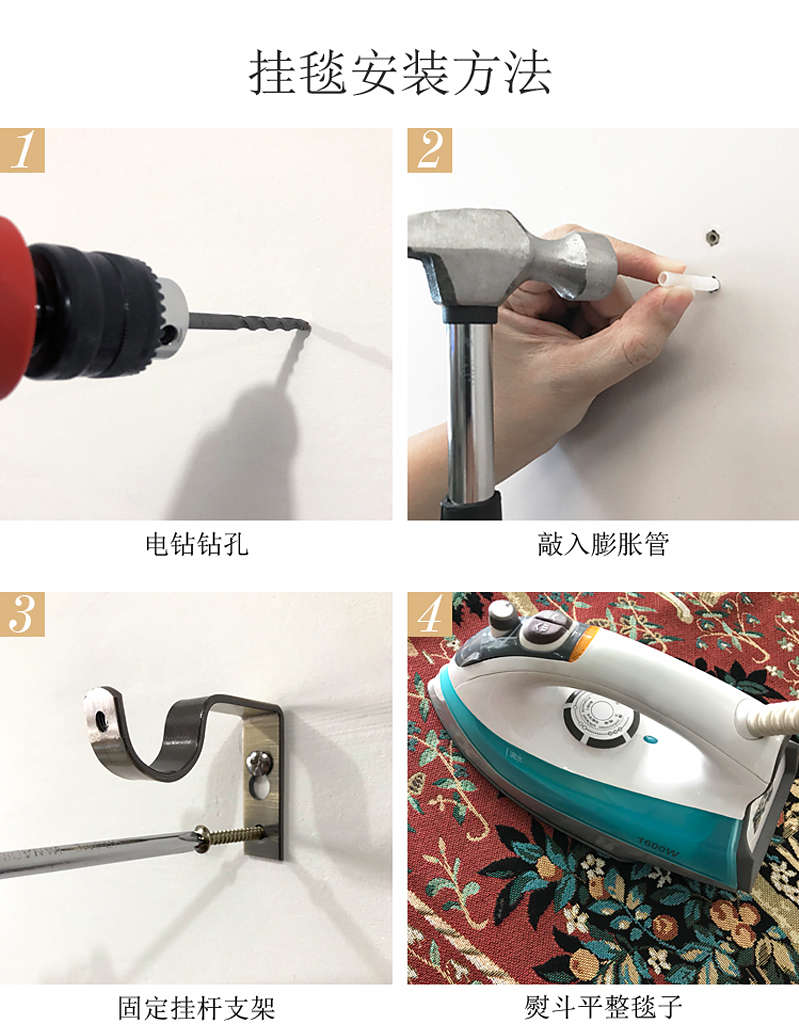 挂毯安装方法

1

电钻钻孔

2

敲入膨胀管

3

固定挂杆支架

4

1600W

熨斗平整毯子