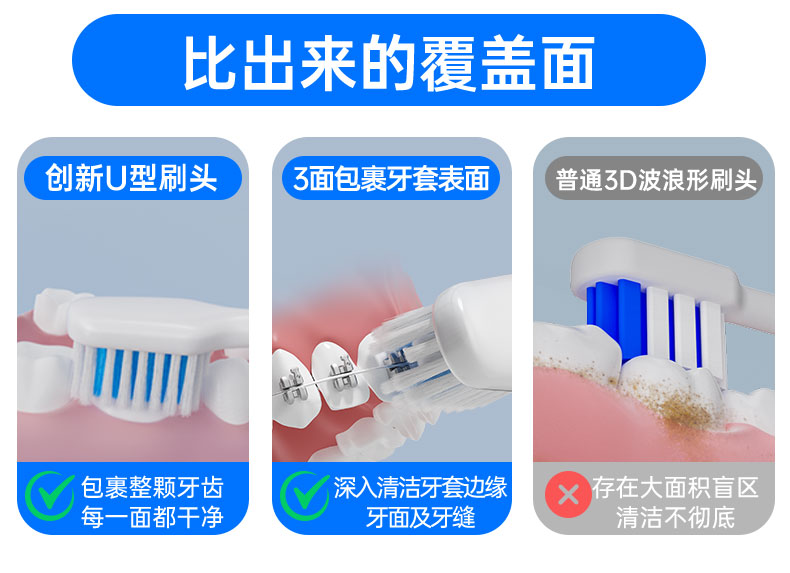 比出来的覆盖面

创新U型刷头

包裹整颗牙齿
每一面都干净

3面包裹牙套表面

深入清洁牙套边缘
牙面及牙缝

普通3D波浪形刷头

存在大面积盲区
清洁不彻底