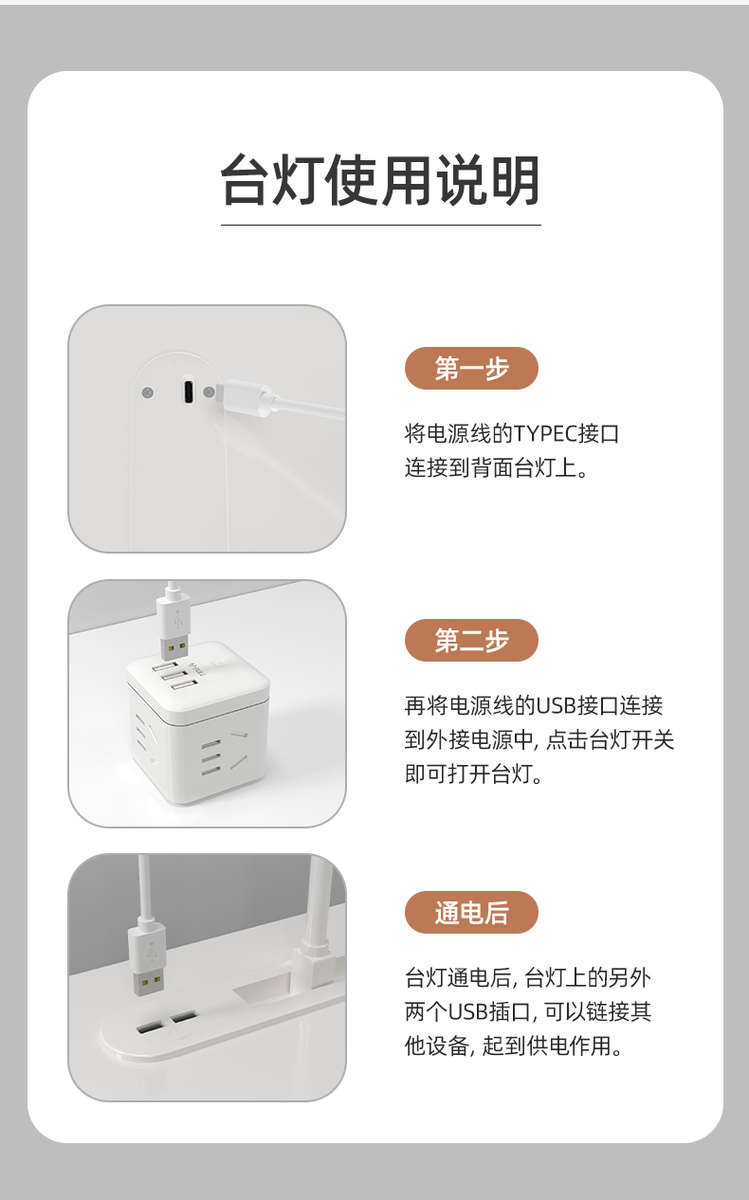 台灯使用说明

第一步

将电源线的TYPEC接口连接到背面台灯上。

第二步

再将电源线的USB接口连接到外接电源中, 点击台灯开关即可打开台灯。

通电后

台灯通电后, 台灯上的另外两个USB插口, 可以链接其他设备, 起到供电作用。