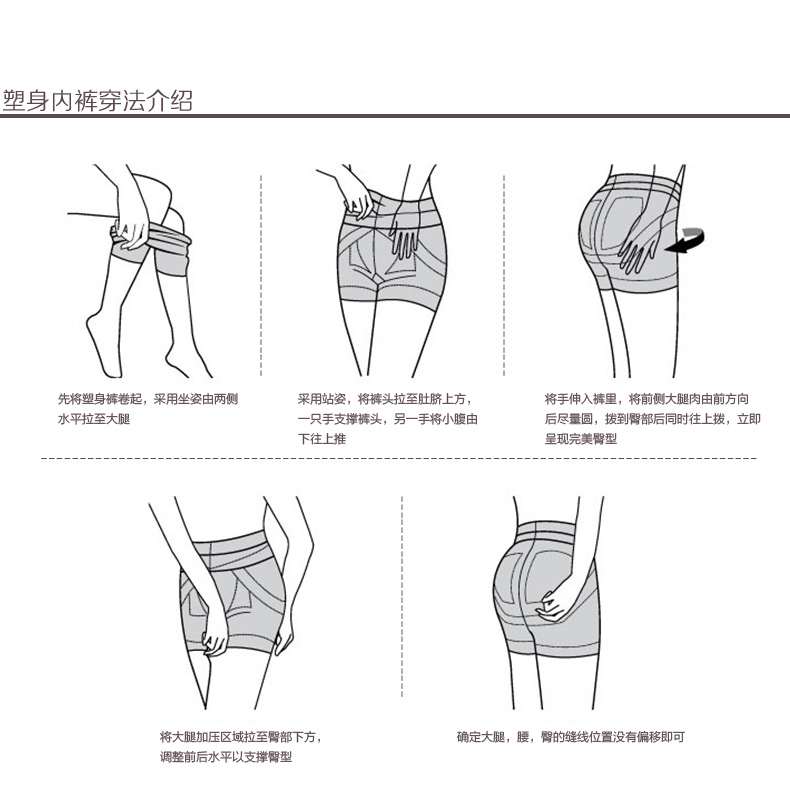 塑身内裤穿法介绍

先将塑身裤卷起，采用坐姿由两侧水平拉至大腿

采用站姿，将裤头拉至肚脐上方，一只手支撑裤头，另一手将小腹由下往上推

将手伸入裤里，将前侧大腿肉由前方向后尽量圆，拨到臀部后同时往上拨，立即呈现完美臀型

将大腿加压区域拉至臀部下方，调整前后水平以支撑臀型

确定大腿，腰，臀的缝线位置没有偏移即可