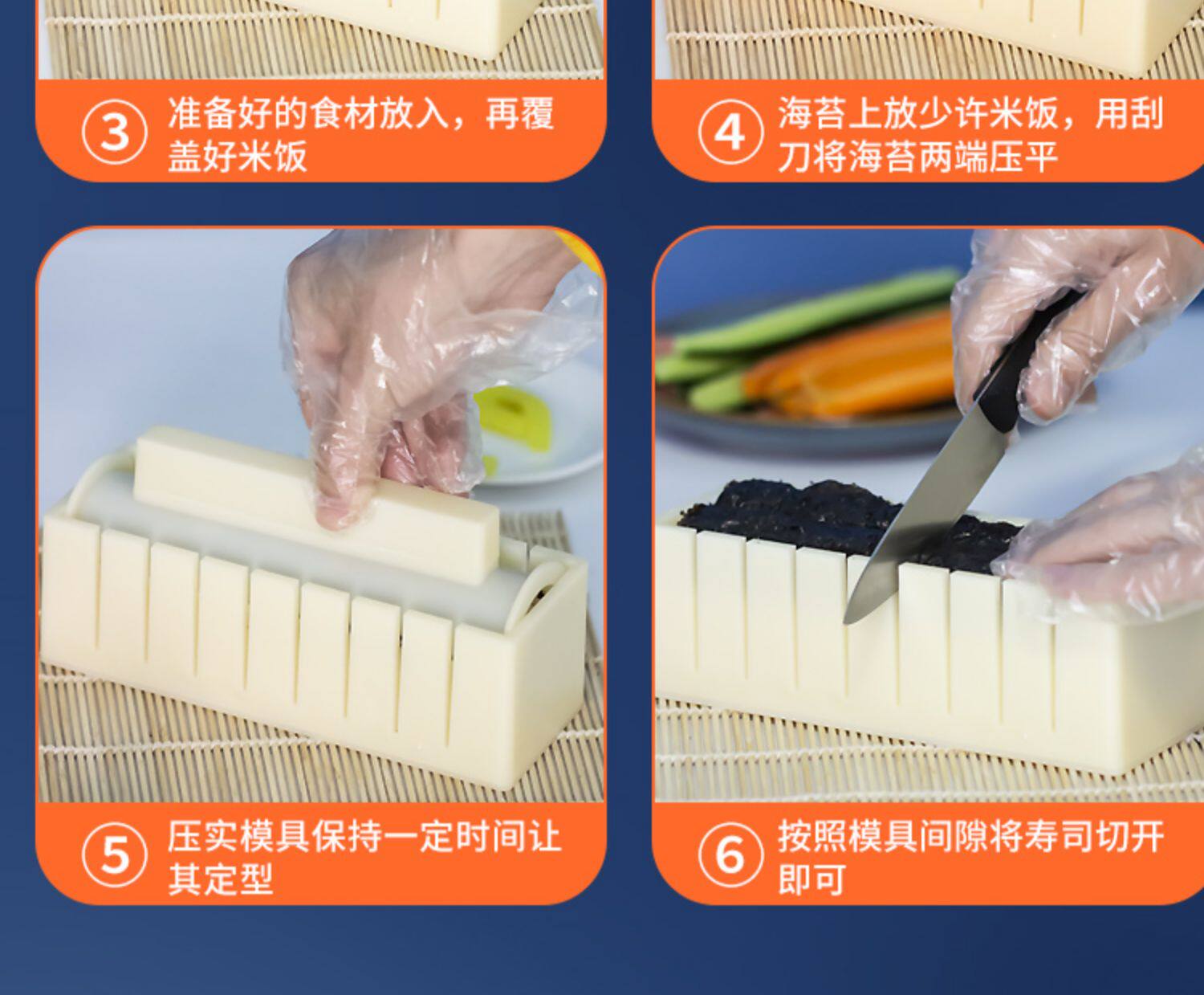 ③ 准备好的食材放入，再覆盖好米饭

④ 海苔上放少许米饭，用刮刀将海苔两端压平

⑤ 压实模具保持一定时间让其定型

⑥ 按照模具间隙将寿司切开即可