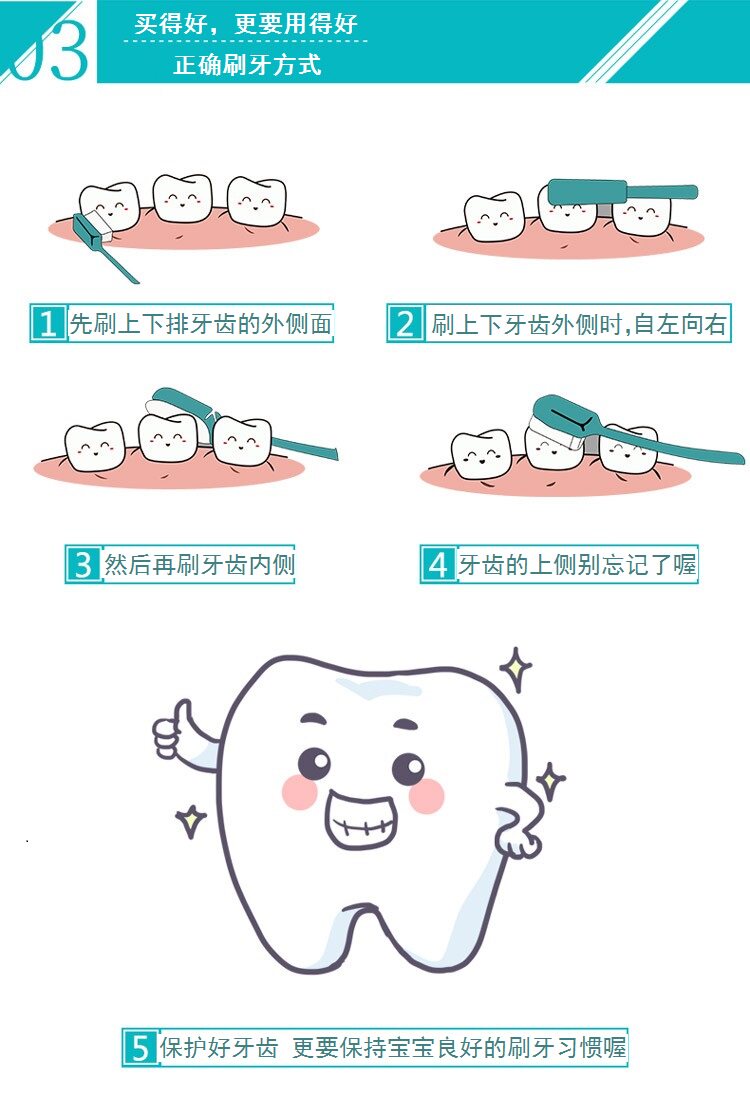 03
买得好，更要用得好
正确刷牙方式

1 先刷上下排牙齿的外侧面

2 刷上下牙齿外侧时,自左向右

3 然后再刷牙齿内侧

4 牙齿的上侧别忘记了喔

5 保护好牙齿 更要保持宝宝良好的刷牙习惯喔