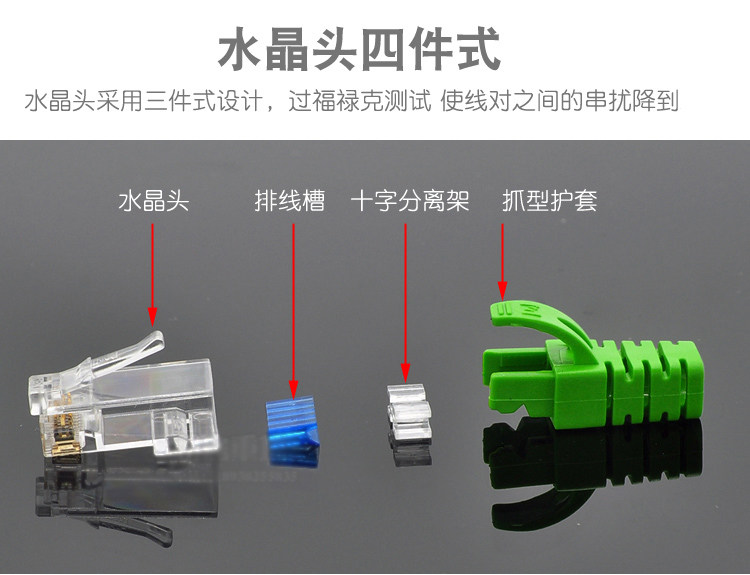 水晶头四件式

水晶头采用三件式设计，过福禄克测试 使线对之间的串扰降到

水晶头

排线槽

十字分离架

抓型护套