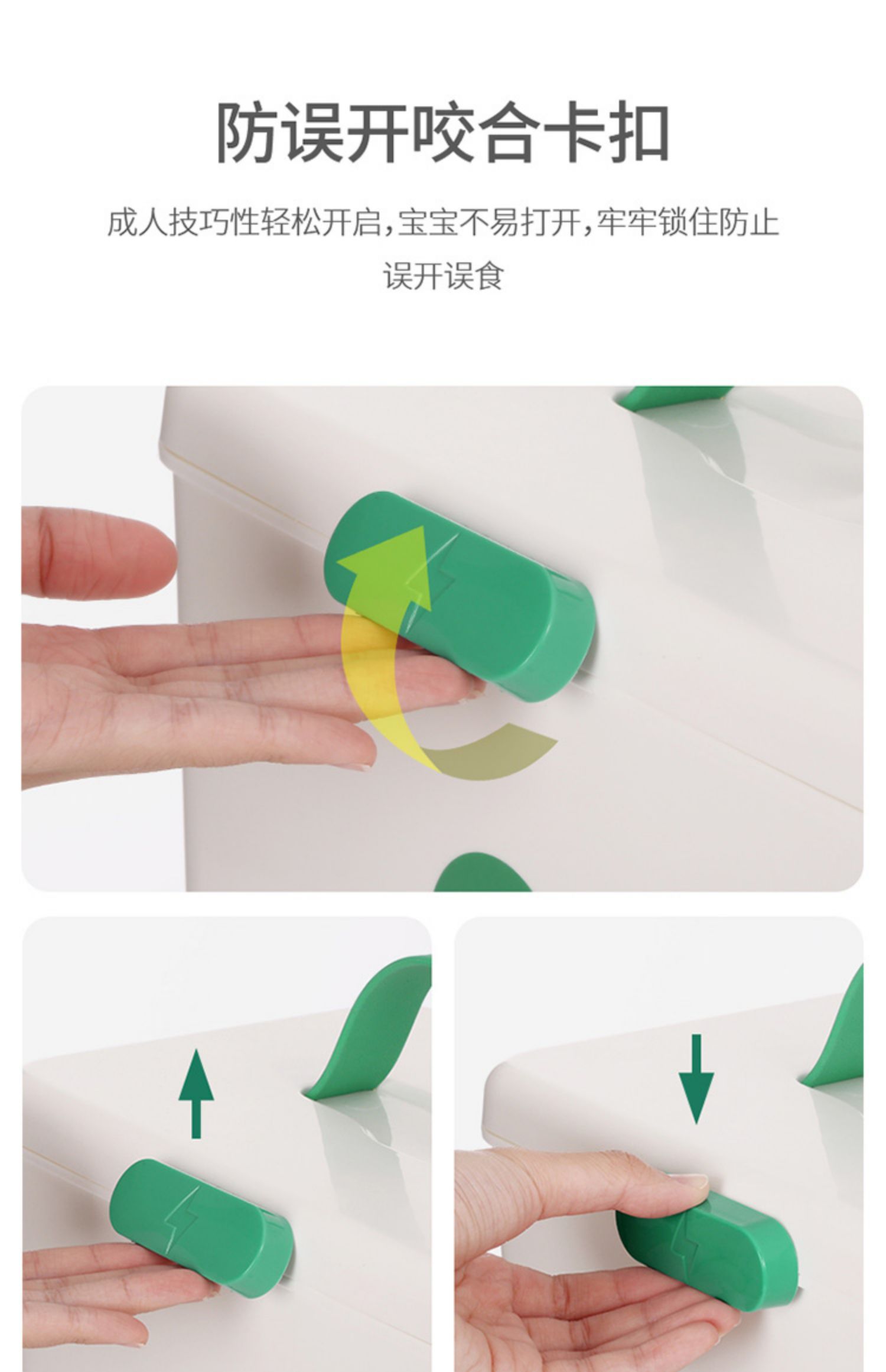 防误开咬合卡扣

成人技巧性轻松开启,宝宝不易打开,牢牢锁住防止误开误食