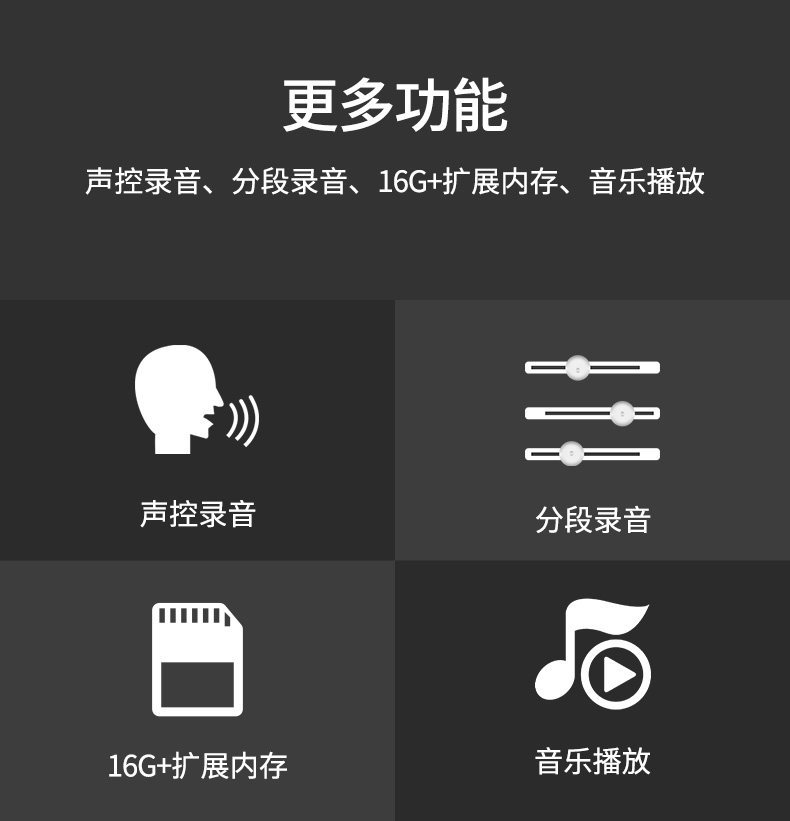 更多功能

声控录音、分段录音、16G+扩展内存、音乐播放

声控录音

分段录音

16G+扩展内存

音乐播放