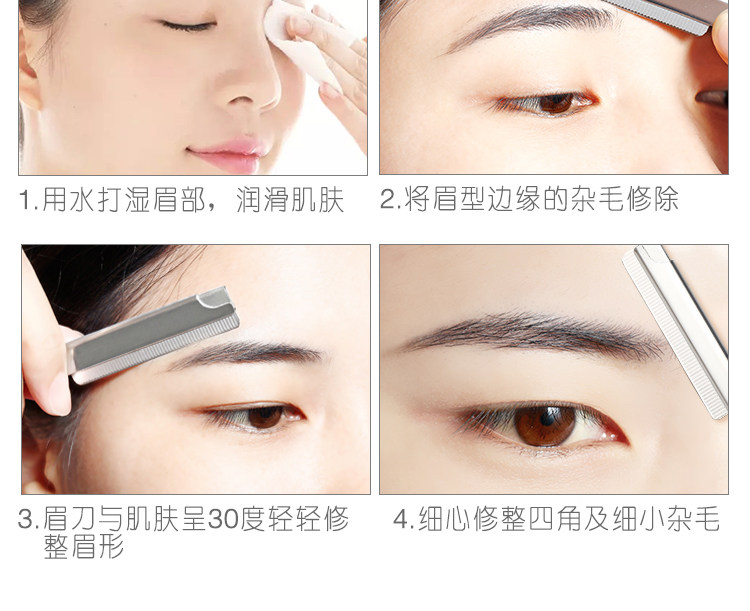 1.用水打湿眉部，润滑肌肤

2.将眉型边缘的杂毛修除

3.眉刀与肌肤呈30度轻轻修整眉形

4.细心修整四角及细小杂毛