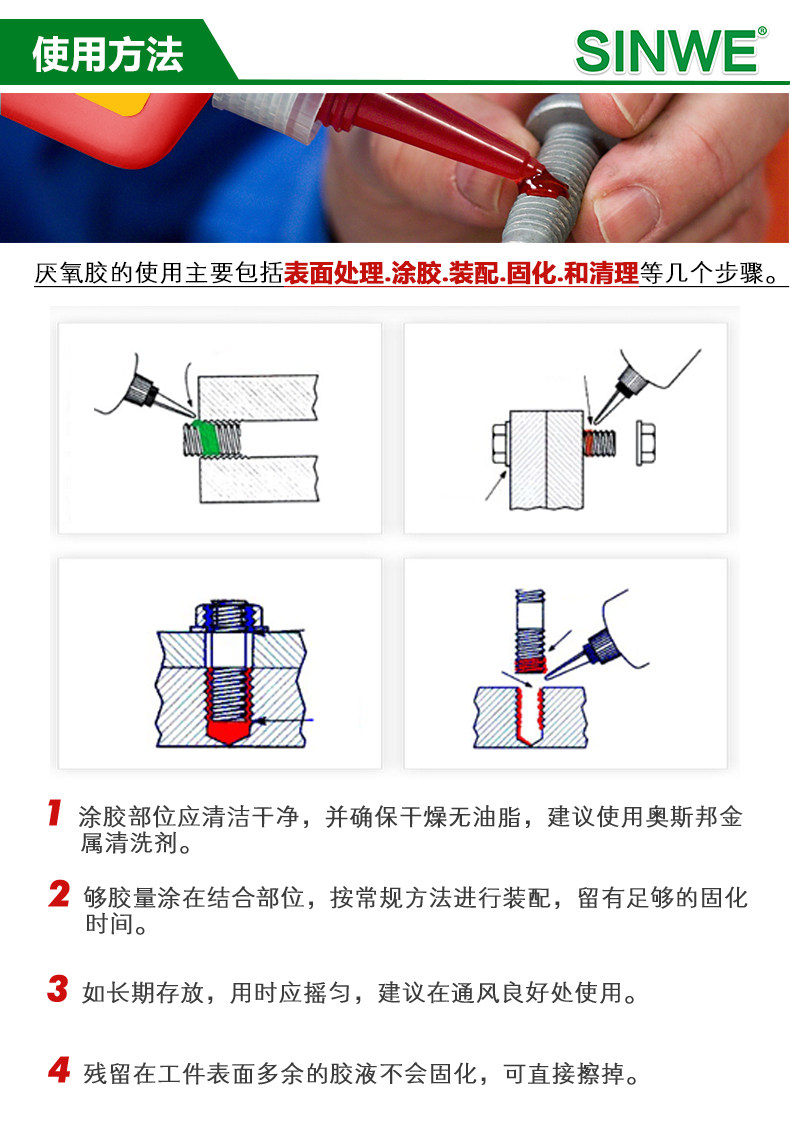 使用方法

SINWE®

厌氧胶的使用主要包括表面处理.涂胶.装配.固化.和清理等几个步骤。

1 涂胶部位应清洁干净，并确保干燥无油脂，建议使用奥斯邦金属清洗剂。

2 够胶量涂在结合部位，按常规方法进行装配，留有足够的固化时间。

3 如长期存放，用时应摇匀，建议在通风良好处使用。

4 残留在工件表面多余的胶液不会固化，可直接擦掉。