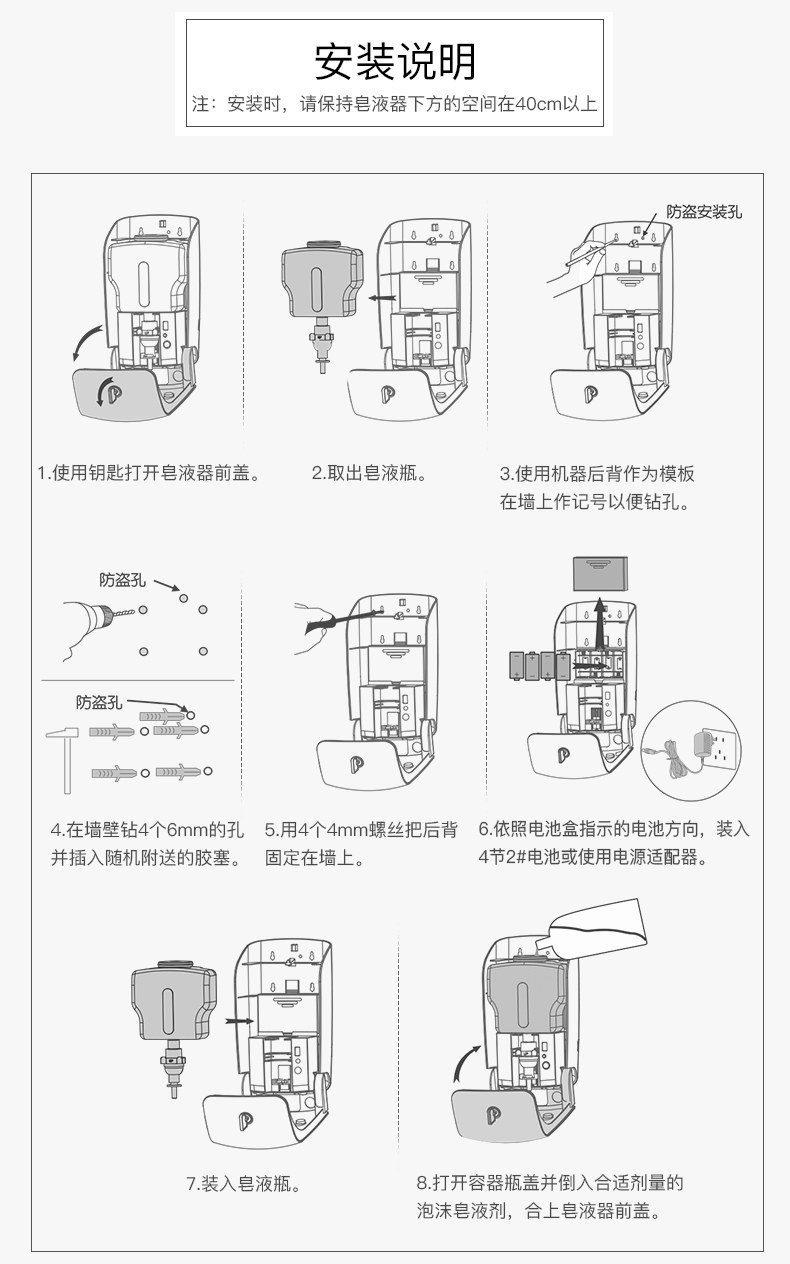 安装说明

注：安装时，请保持皂液器下方的空间在40cm以上

防盗安装孔

1.使用钥匙打开皂液器前盖。

2.取出皂液瓶。

3.使用机器后背作为模板在墙上作记号以便钻孔。

防盗孔

防盗孔

4.在墙壁钻4个6mm的孔并插入随机附送的胶塞。

5.用4个4mm螺丝把后背固定在墙上。

6.依照电池盒指示的电池方向，装入4节2#电池或使用电源适配器。

7.装入皂液瓶。

8.打开容器瓶盖并倒入合适剂量的泡沫皂液剂，合上皂液器前盖。