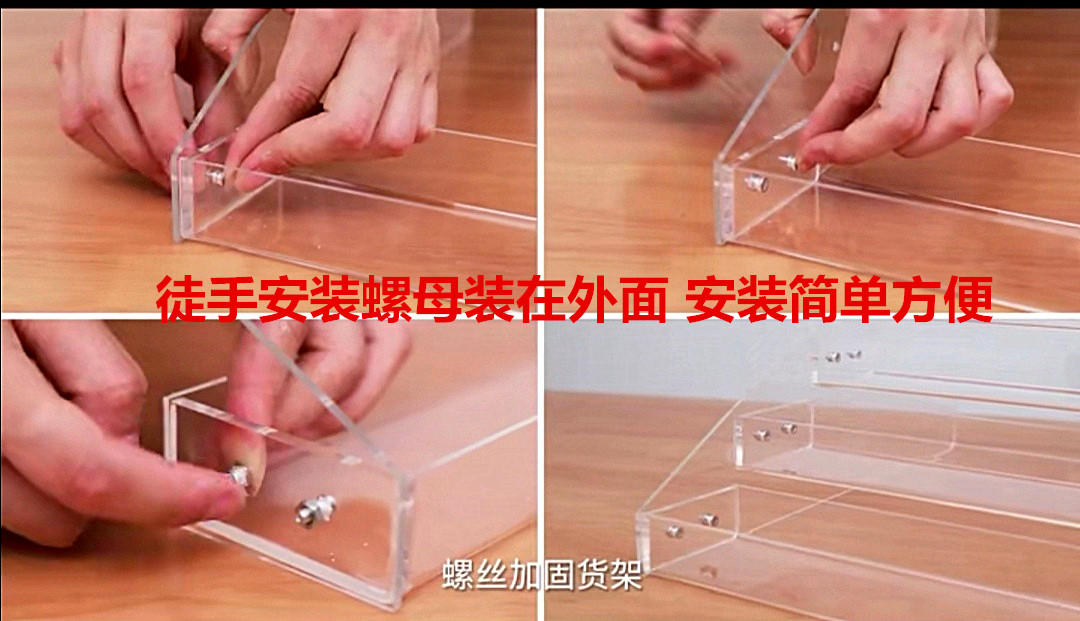 徒手安装螺母装在外面 安装简单方便

螺丝加固货架