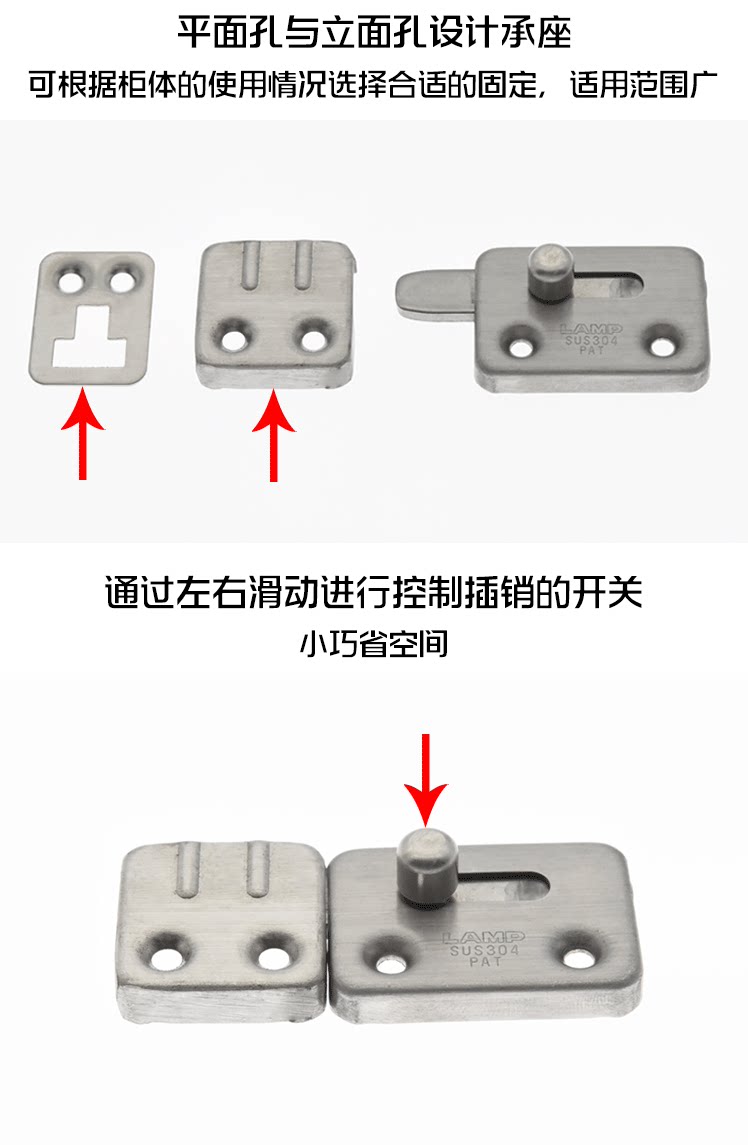 平面孔与立面孔设计承座

可根据柜体的使用情况选择合适的固定，适用范围广

LAMP
SUS304
PAT

通过左右滑动进行控制插销的开关

小巧省空间

LAMP
SUS304
PAT