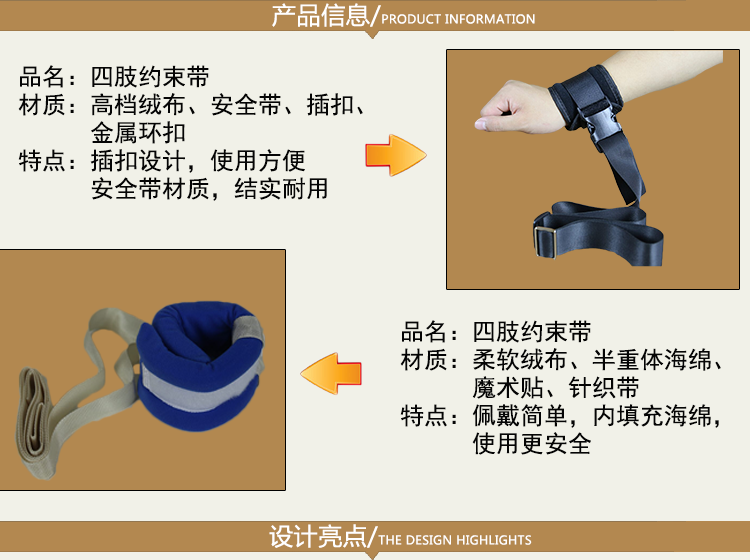 产品信息/PRODUCT INFORMATION

品名：四肢约束带
材质：高档绒布、安全带、插扣、金属环扣
特点：插扣设计，使用方便
安全带材质，结实耐用

品名：四肢约束带
材质：柔软绒布、半重体海绵、魔术贴、针织带
特点：佩戴简单，内填充海绵，使用更安全

设计亮点/THE DESIGN HIGHLIGHTS