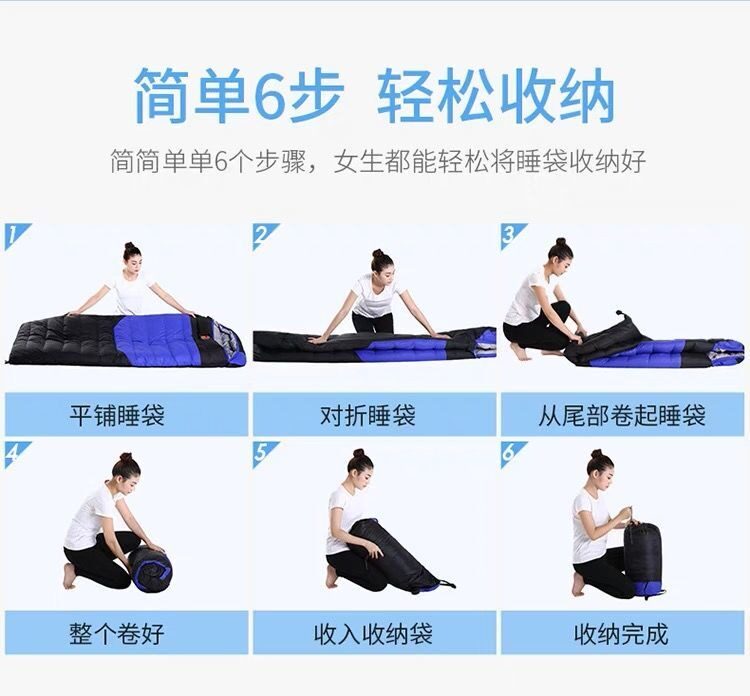 简单6步 轻松收纳

简简单单6个步骤，女生都能轻松将睡袋收纳好

1
平铺睡袋

2
对折睡袋

3
从尾部卷起睡袋

4
整个卷好

5
收入收纳袋

6
收纳完成