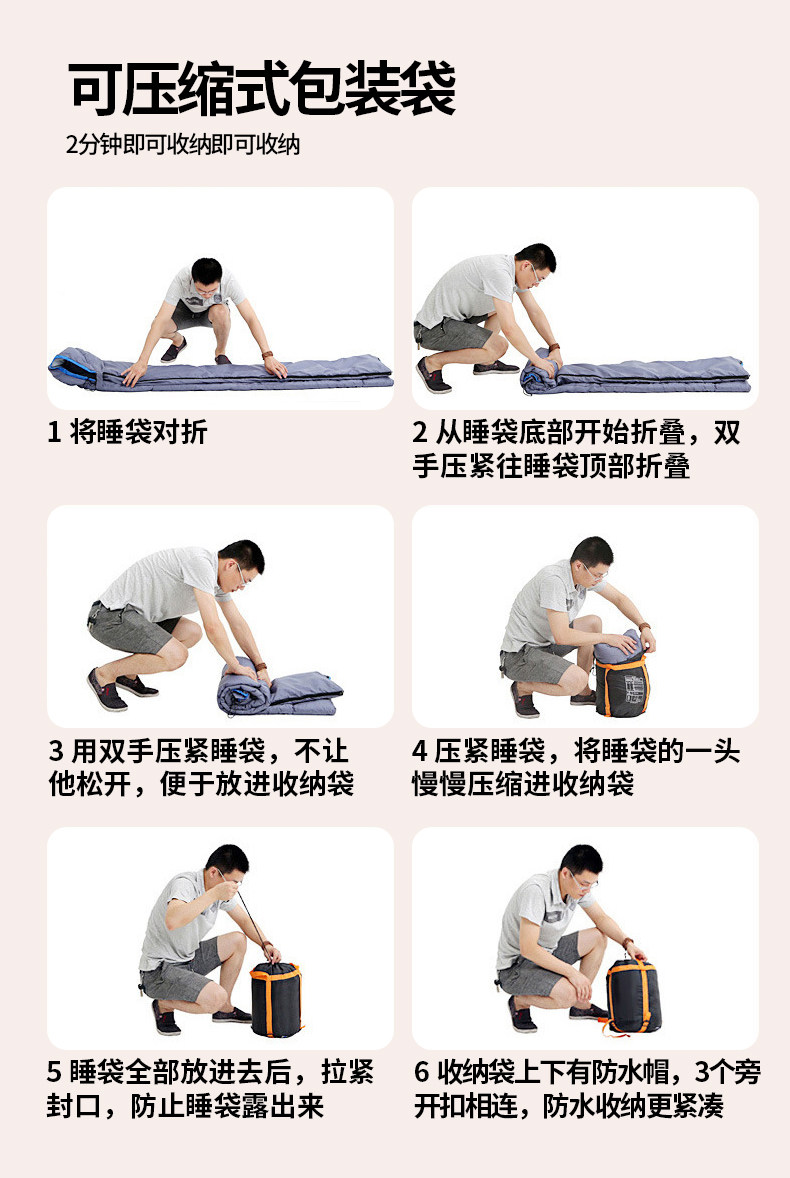 可压缩式包装袋

2分钟即可收纳即可收纳

1 将睡袋对折

2 从睡袋底部开始折叠，双手压紧往睡袋顶部折叠

3 用双手压紧睡袋，不让他松开，便于放进收纳袋

4 压紧睡袋，将睡袋的一头慢慢压缩进收纳袋

5 睡袋全部放进去后，拉紧封口，防止睡袋露出来

6 收纳袋上下有防水帽，3个旁开扣相连，防水收纳更紧凑