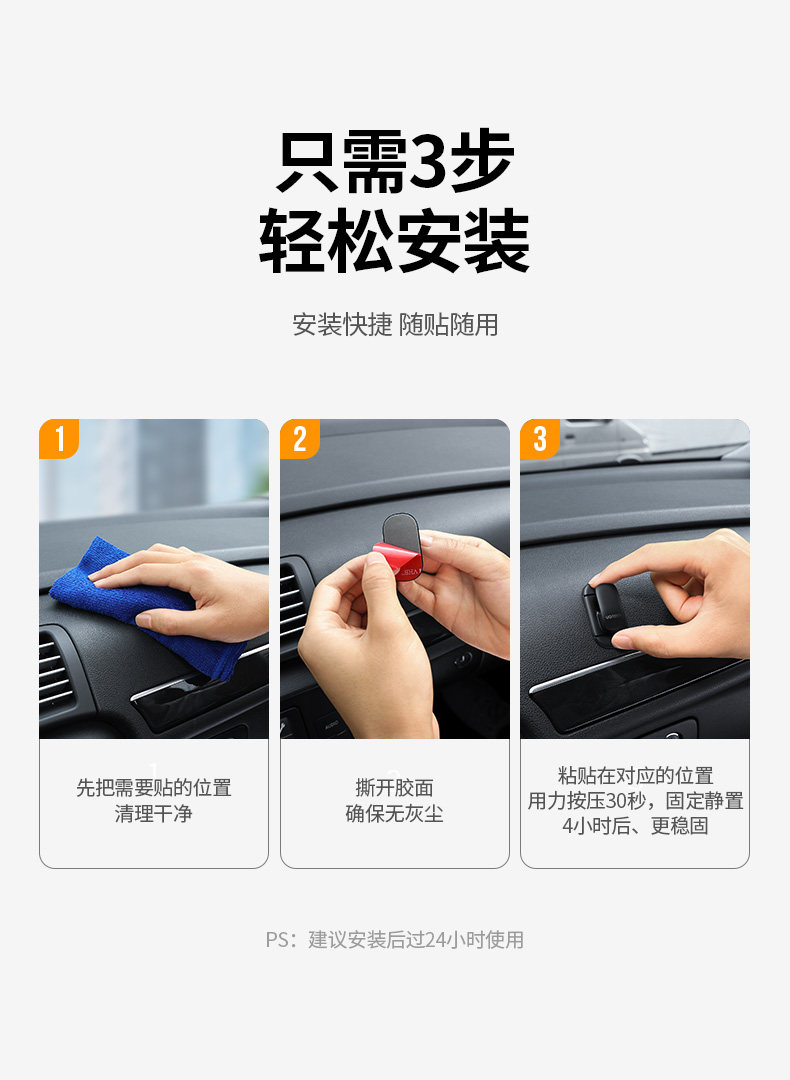 只需3步
轻松安装

安装快捷 随贴随用

1

先把需要贴的位置
清理干净

2

撕开胶面
确保无灰尘

3

粘贴在对应的位置
用力按压30秒，固定静置
4小时后、更稳固

PS：建议安装后过24小时使用