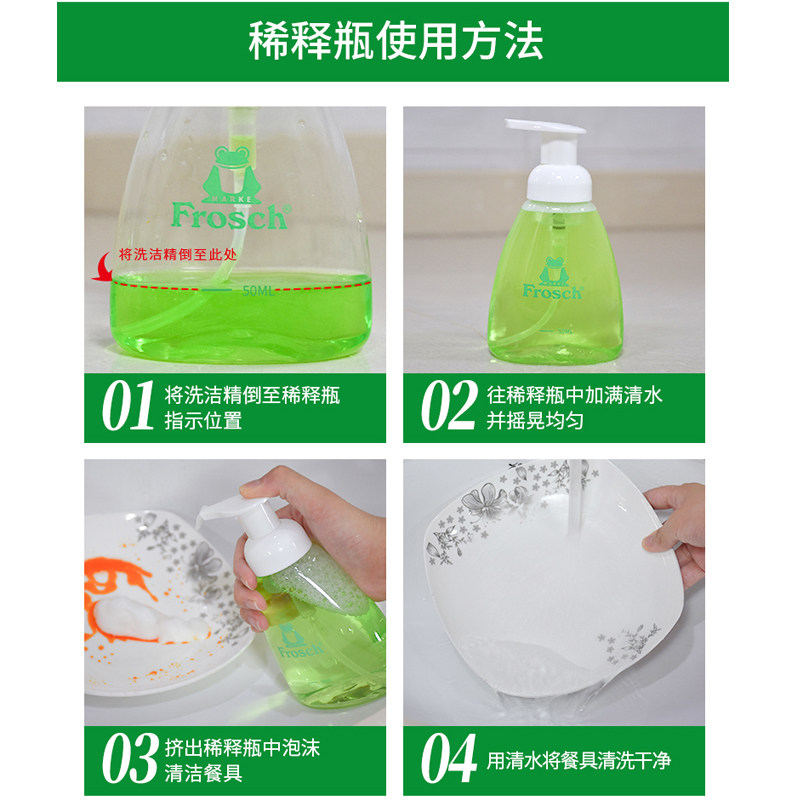 稀释瓶使用方法

MARKE
Frosch
将洗洁精倒至此处
50ML

01 将洗洁精倒至稀释瓶指示位置

Frosch

02 往稀释瓶中加满清水并摇晃均匀

Frosch

03 挤出稀释瓶中泡沫清洁餐具

04 用清水将餐具清洗干净