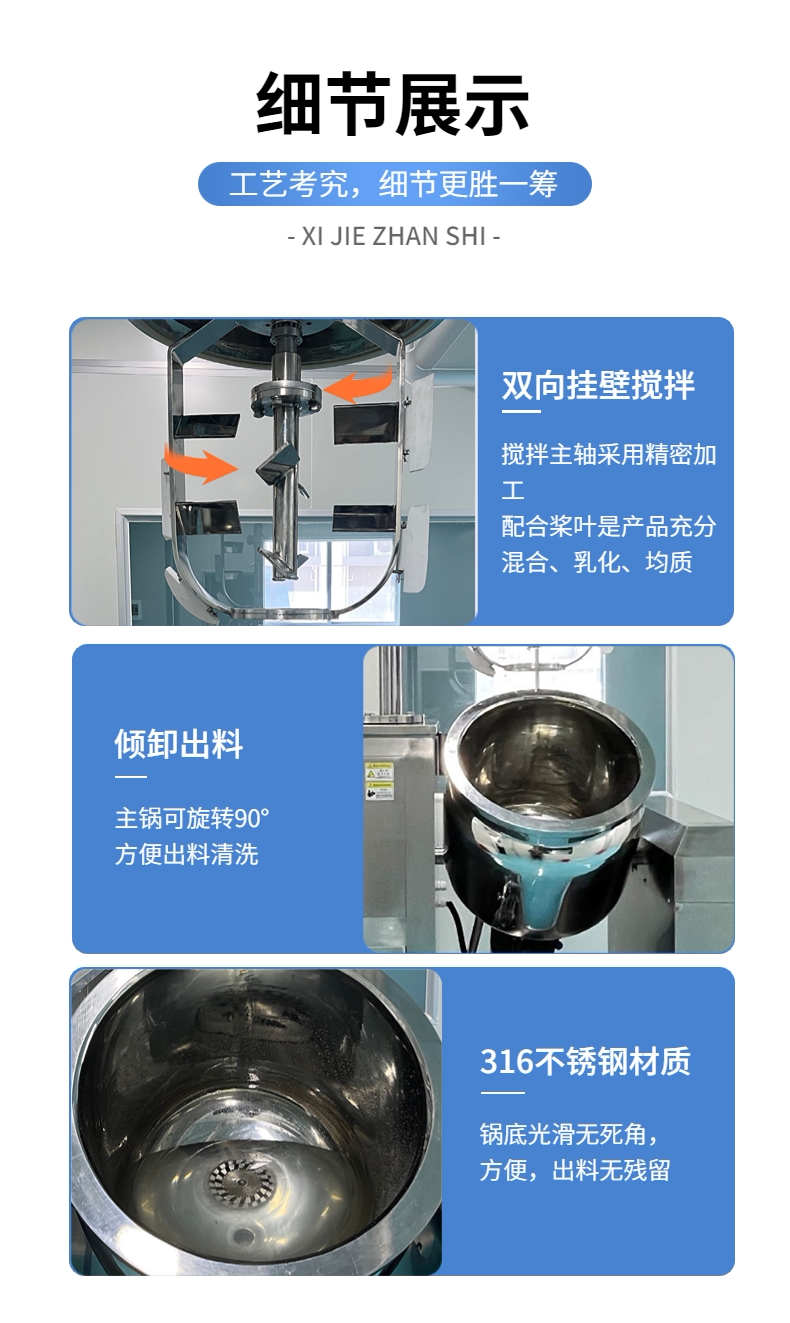 细节展示

工艺考究，细节更胜一筹

- XI JIE ZHAN SHI -

双向挂壁搅拌

搅拌主轴采用精密加工
配合桨叶是产品充分混合、乳化、均质

倾卸出料

主锅可旋转90°
方便出料清洗

316不锈钢材质

锅底光滑无死角，
方便，出料无残留