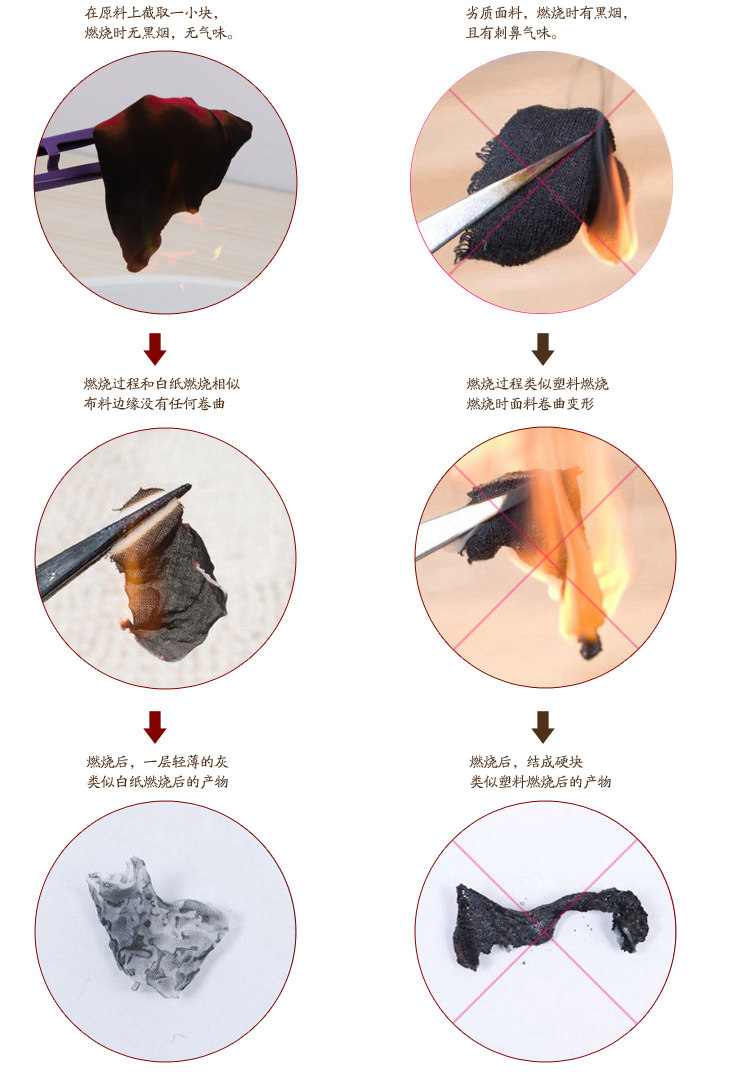 在原料上截取一小块，
燃烧时无黑烟，无气味。

燃烧过程和白纸燃烧相似
布料边缘没有任何卷曲

燃烧后，一层轻薄的灰
类似白纸燃烧后的产物

劣质面料，燃烧时有黑烟，
且有刺鼻气味。

燃烧过程类似塑料燃烧
燃烧时面料卷曲变形

燃烧后，结成硬块
类似塑料燃烧后的产物