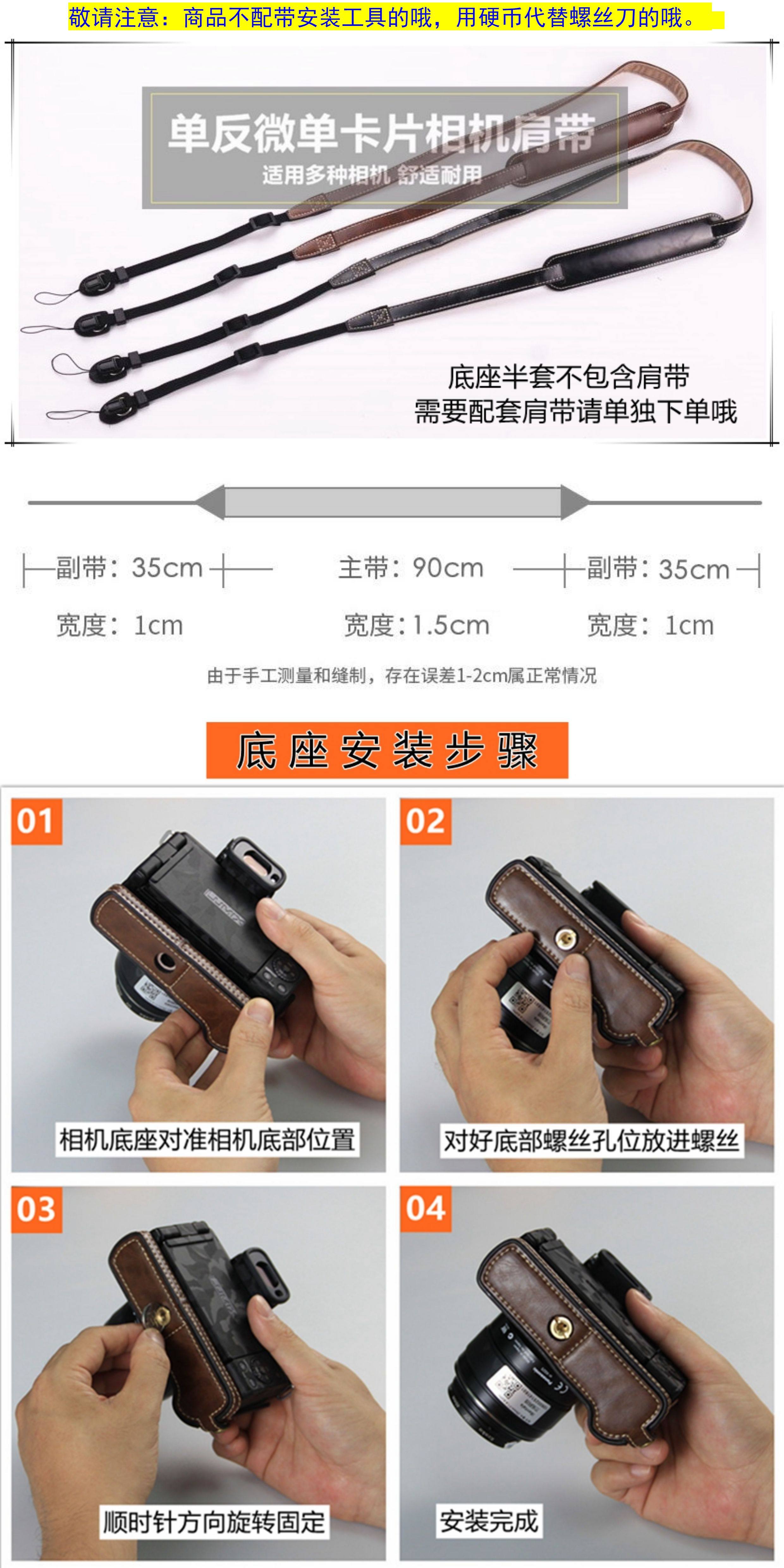 敬请注意：商品不配带安装工具的哦，用硬币代替螺丝刀的哦。

单反微单卡片相机肩带
适用多种相机 舒适耐用

底座半套不包含肩带
需要配套肩带请单独下单哦

副带：35cm　主带：90cm　副带：35cm
宽度：1cm　宽度：1.5cm　宽度：1cm

由于手工测量和缝制，存在误差1-2cm属正常情况

底座安装步骤

01
相机底座对准相机底部位置

02
对好底部螺丝孔位放进螺丝

03
顺时针方向旋转固定

04
安装完成