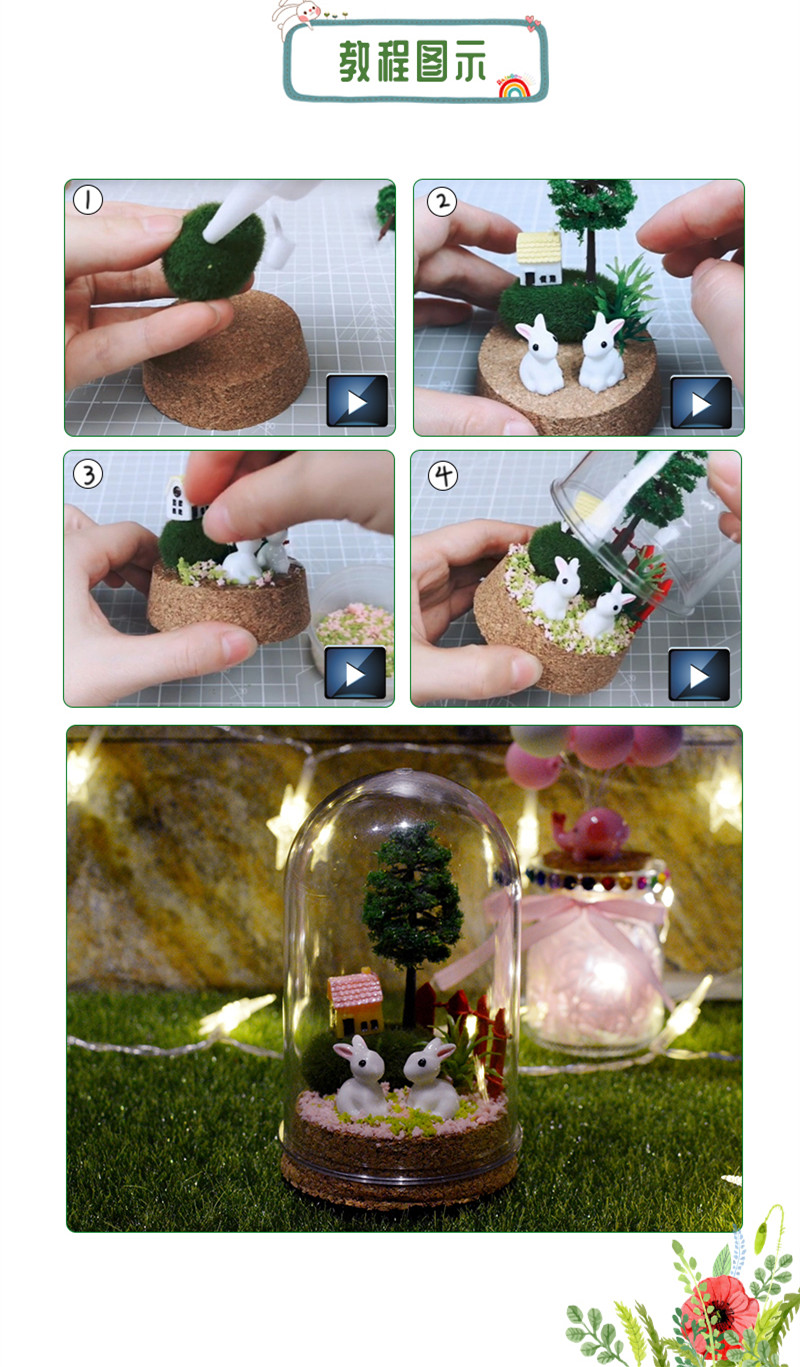 教程图示

1

2

3

4