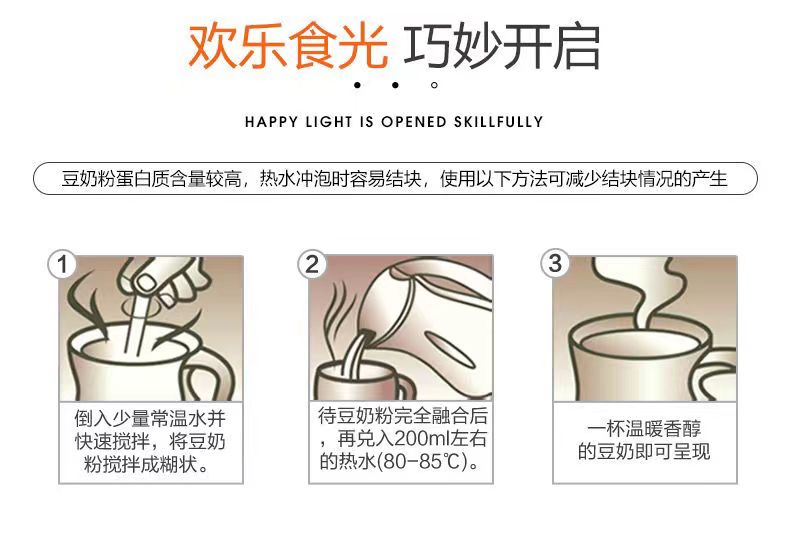 欢乐食光 巧妙开启

HAPPY LIGHT IS OPENED SKILLFULLY

豆奶粉蛋白质含量较高，热水冲泡时容易结块，使用以下方法可减少结块情况的产生

1

倒入少量常温水并快速搅拌，将豆奶粉搅拌成糊状。

2

待豆奶粉完全融合后，再兑入200ml左右的热水(80-85℃)。

3

一杯温暖香醇的豆奶即可呈现