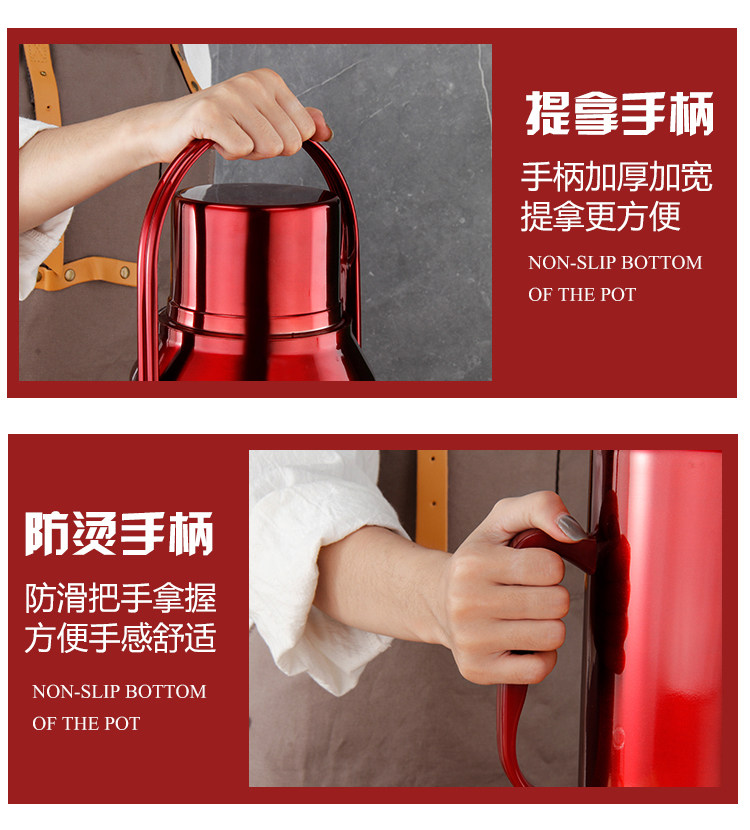 提拿手柄

手柄加厚加宽
提拿更方便

NON-SLIP BOTTOM
OF THE POT

防烫手柄

防滑把手拿握
方便手感舒适

NON-SLIP BOTTOM
OF THE POT