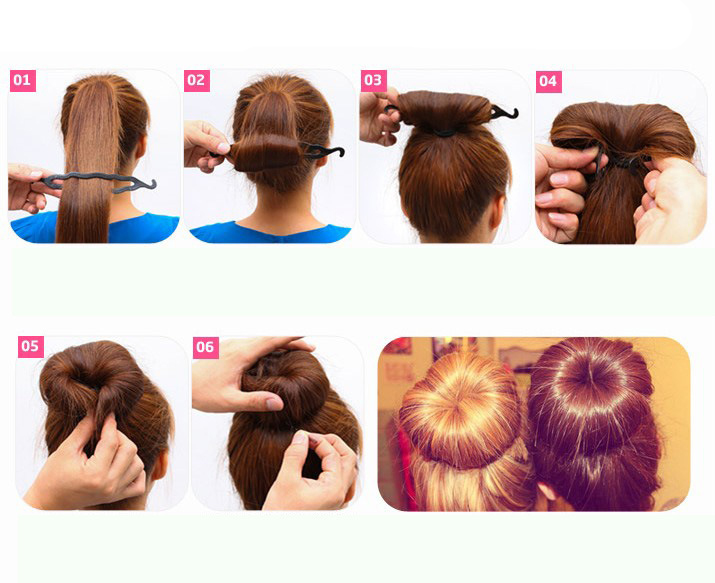 01

02

03

04

05

06