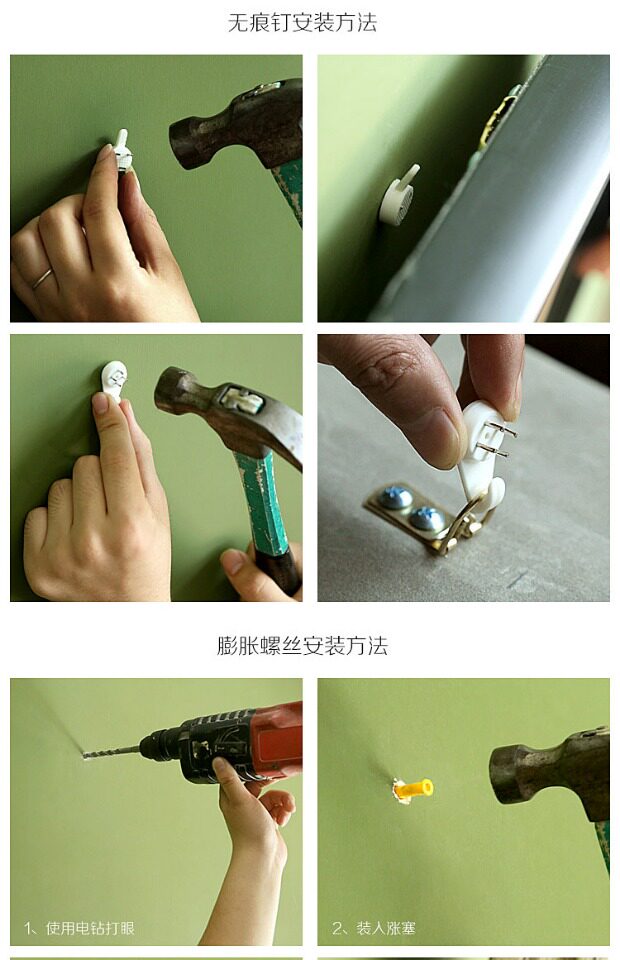 无痕钉安装方法

膨胀螺丝安装方法

1、使用电钻打眼

2、装入涨塞