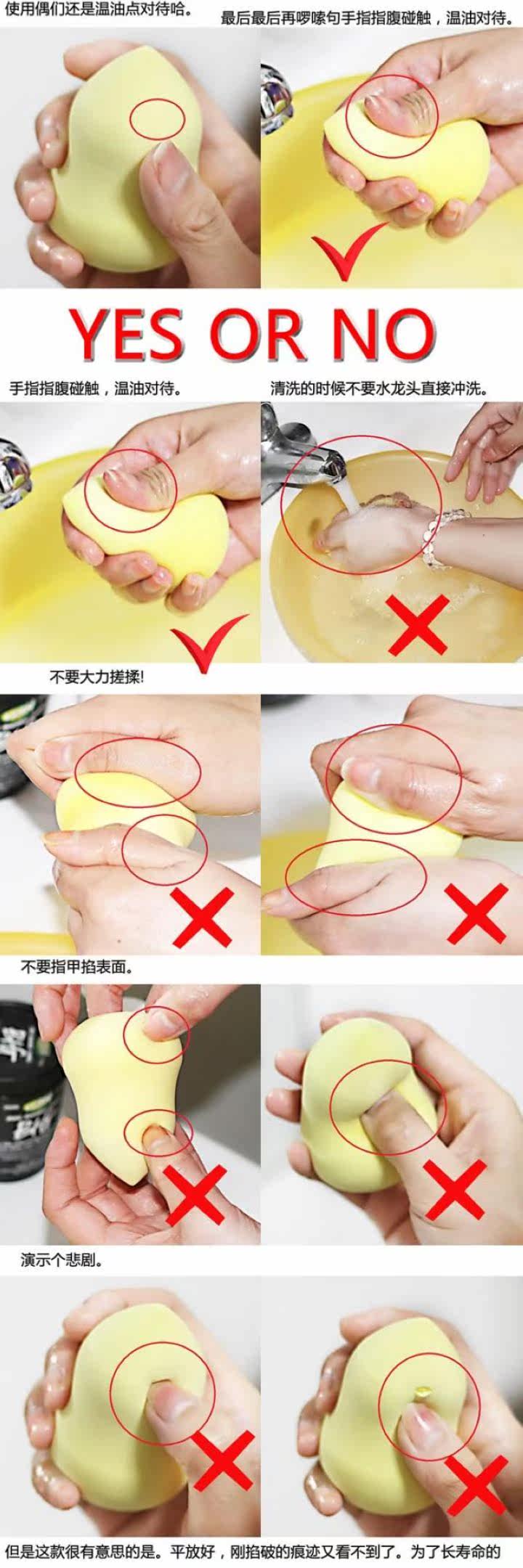 使用偶们还是温油点对待哈。

最后最后再啰嗦句手指指腹碰触，温油对待。

YES OR NO

手指指腹碰触，温油对待。

清洗的时候不要水龙头直接冲洗。

不要大力搓揉!

不要指甲掐表面。

演示个悲剧。

但是这款很有意思的是。平放好，刚掐破的痕迹又看不到了。为了长寿命的