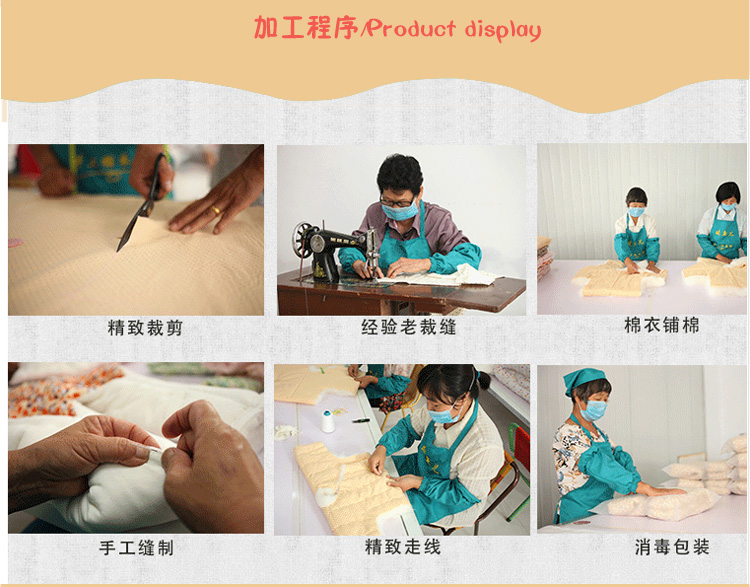 加工程序/Product display

精致裁剪

经验老裁缝

棉衣铺棉

手工缝制

精致走线

消毒包装