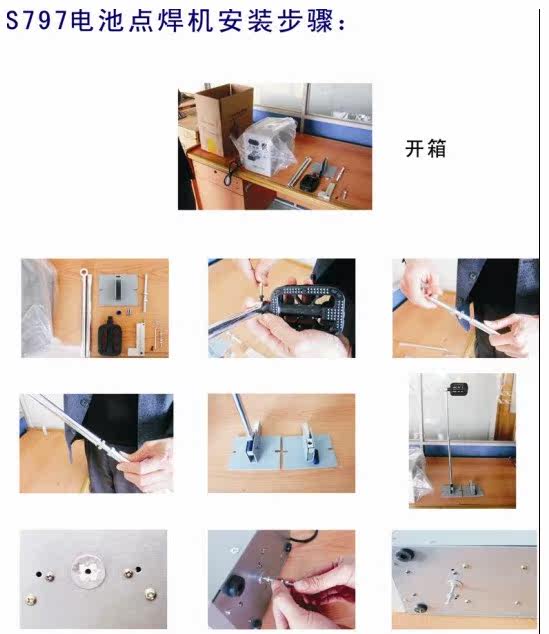 S797电池点焊机安装步骤：

开箱