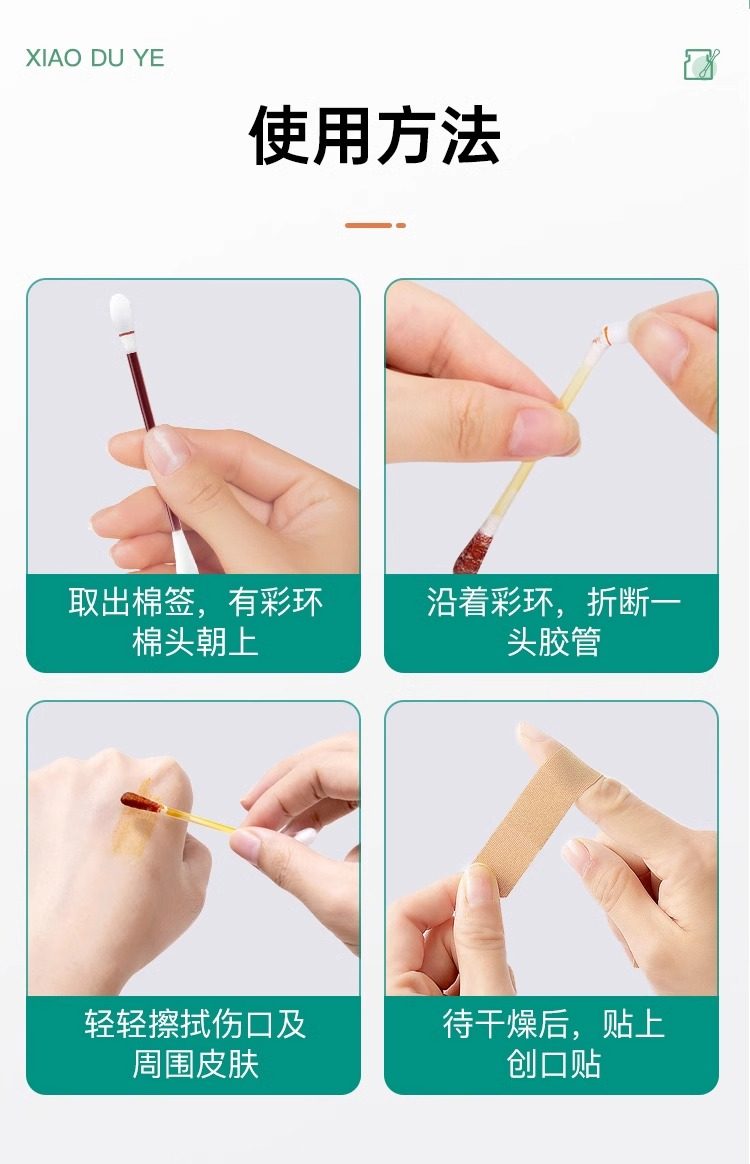 XIAO DU YE

使用方法

取出棉签，有彩环棉头朝上

沿着彩环，折断一头胶管

轻轻擦拭伤口及周围皮肤

待干燥后，贴上创口贴