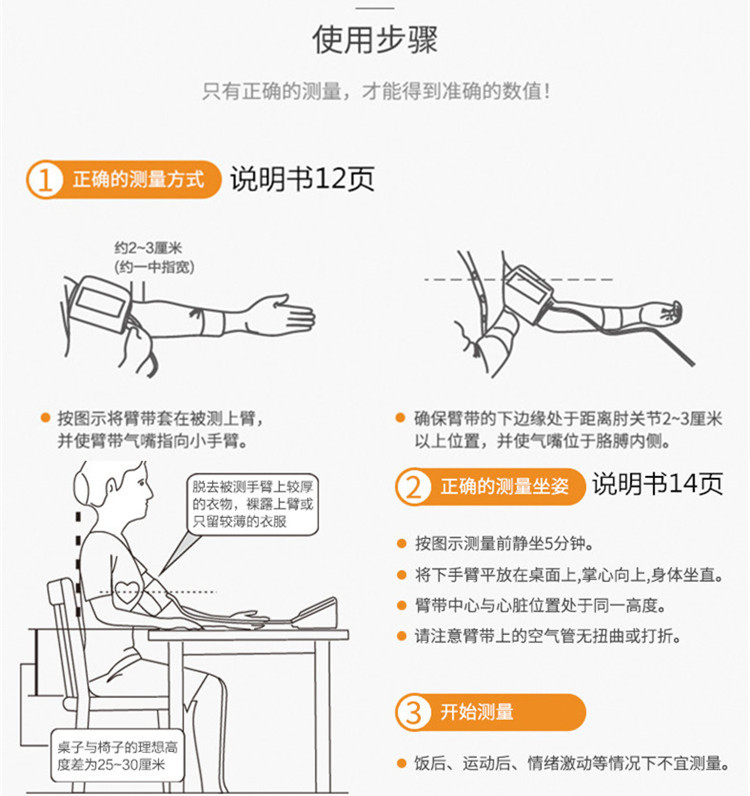 使用步骤

只有正确的测量，才能得到准确的数值！

1 正确的测量方式 说明书12页

约2~3厘米
(约一中指宽)

● 按图示将臂带套在被测上臂，并使臂带气嘴指向小手臂。

● 确保臂带的下边缘处于距离肘关节2~3厘米以上位置，并使气嘴位于胳膊内侧。

脱去被测手臂上较厚的衣物，裸露上臂或只留较薄的衣服

桌子与椅子的理想高度差为25~30厘米

2 正确的测量坐姿 说明书14页

● 按图示测量前静坐5分钟。
● 将下手臂平放在桌面上,掌心向上,身体坐直。
● 臂带中心与心脏位置处于同一高度。
● 请注意臂带上的空气管无扭曲或打折。

3 开始测量

● 饭后、运动后、情绪激动等情况下不宜测量。