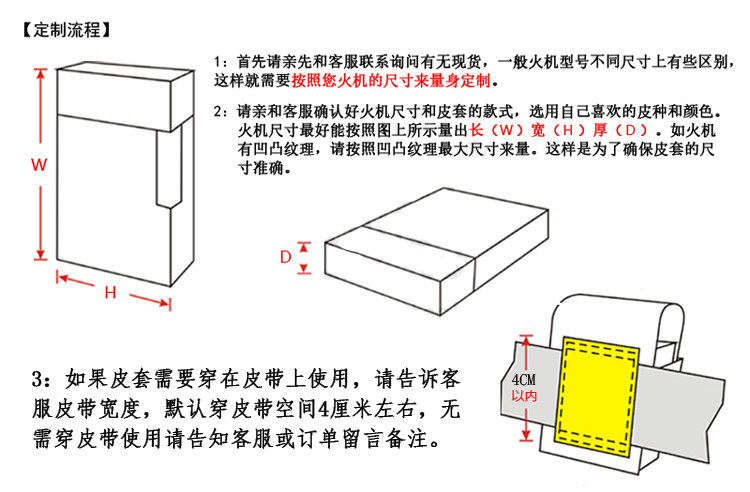 【定制流程】

1：首先请亲先和客服联系询问有无现货，一般火机型号不同尺寸上有些区别，这样就需要按照您火机的尺寸来量身定制。

2：请亲和客服确认好火机尺寸和皮套的款式，选用自己喜欢的皮种和颜色。火机尺寸最好能按照图上所示量出长（W）宽（H）厚（D）。如火机有凹凸纹理，请按照凹凸纹理最大尺寸来量。这样是为了确保皮套的尺寸准确。

W

H

D

3：如果皮套需要穿在皮带上使用，请告诉客服皮带宽度，默认穿皮带空间4厘米左右，无需穿皮带使用请告知客服或订单留言备注。

4CM
以内