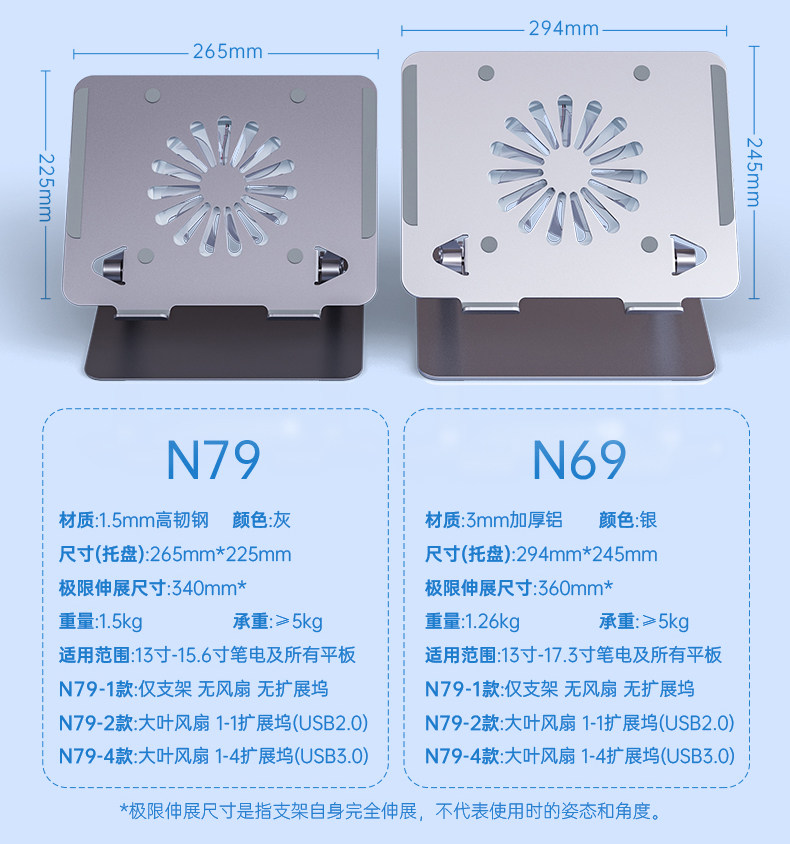 265mm

225mm

294mm

245mm

N79

材质:1.5mm高韧钢 颜色:灰
尺寸(托盘):265mm*225mm
极限伸展尺寸:340mm*
重量:1.5kg 承重:≥5kg
适用范围:13寸-15.6寸笔电及所有平板
N79-1款:仅支架 无风扇 无扩展坞
N79-2款:大叶风扇 1-1扩展坞(USB2.0)
N79-4款:大叶风扇 1-4扩展坞(USB3.0)

N69

材质:3mm加厚铝 颜色:银
尺寸(托盘):294mm*245mm
极限伸展尺寸:360mm*
重量:1.26kg 承重:≥5kg
适用范围:13寸-17.3寸笔电及所有平板
N79-1款:仅支架 无风扇 无扩展坞
N79-2款:大叶风扇 1-1扩展坞(USB2.0)
N79-4款:大叶风扇 1-4扩展坞(USB3.0)

*极限伸展尺寸是指支架自身完全伸展，不代表使用时的姿态和角度。