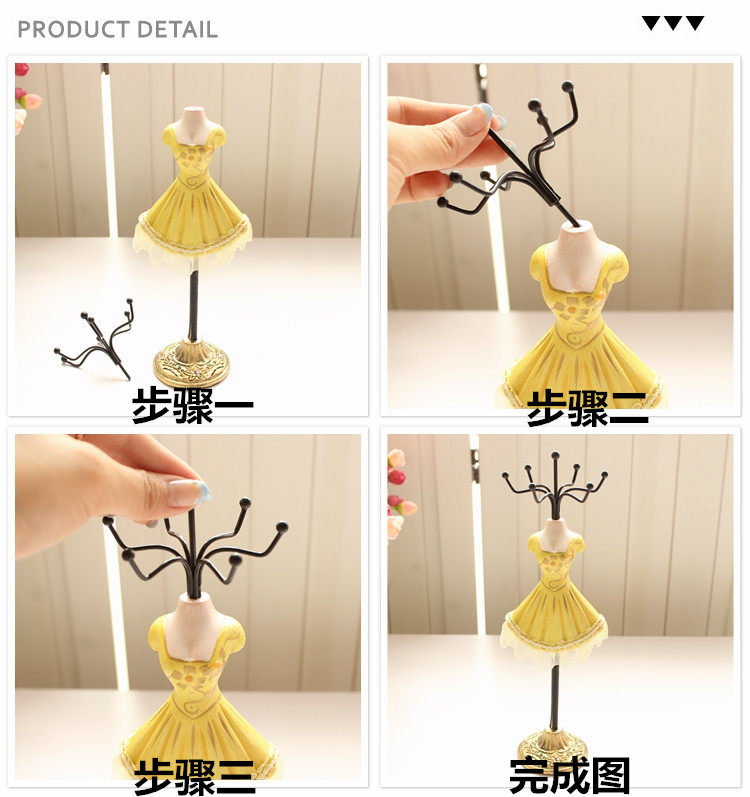 PRODUCT DETAIL

步骤一

步骤二

步骤三

完成图