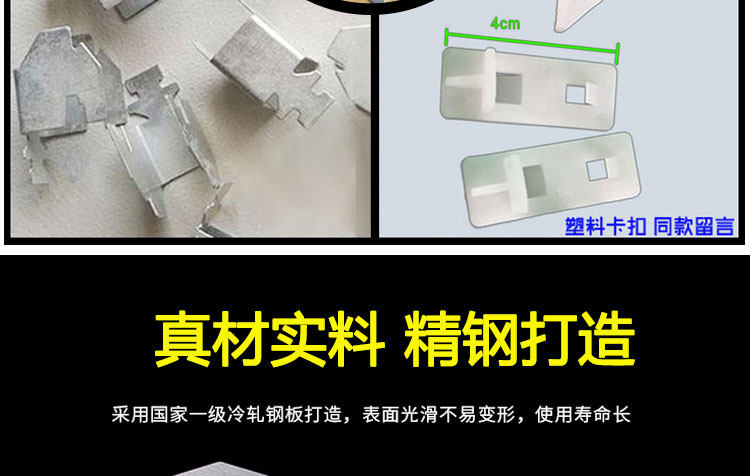 4cm

塑料卡扣 同款留言

真材实料 精钢打造

采用国家一级冷轧钢板打造，表面光滑不易变形，使用寿命长