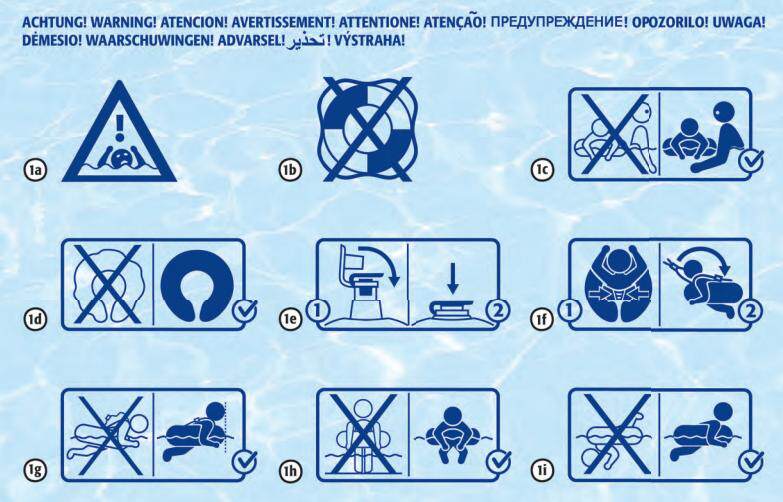 ACHTUNG! WARNING! ATENCION! AVERTISSEMENT! ATTENTIONE! ATENÇÃO! ПРЕДУПРЕЖДЕНИЕ! OPOZORILO! UWAGA! DĖMESIO! WAARSCHUWINGEN! ADVARSEL! تحذير! VÝSTRAHA!

1a

1b

1c

1d

1e 1 2

1f 1 2

1g

1h

1i