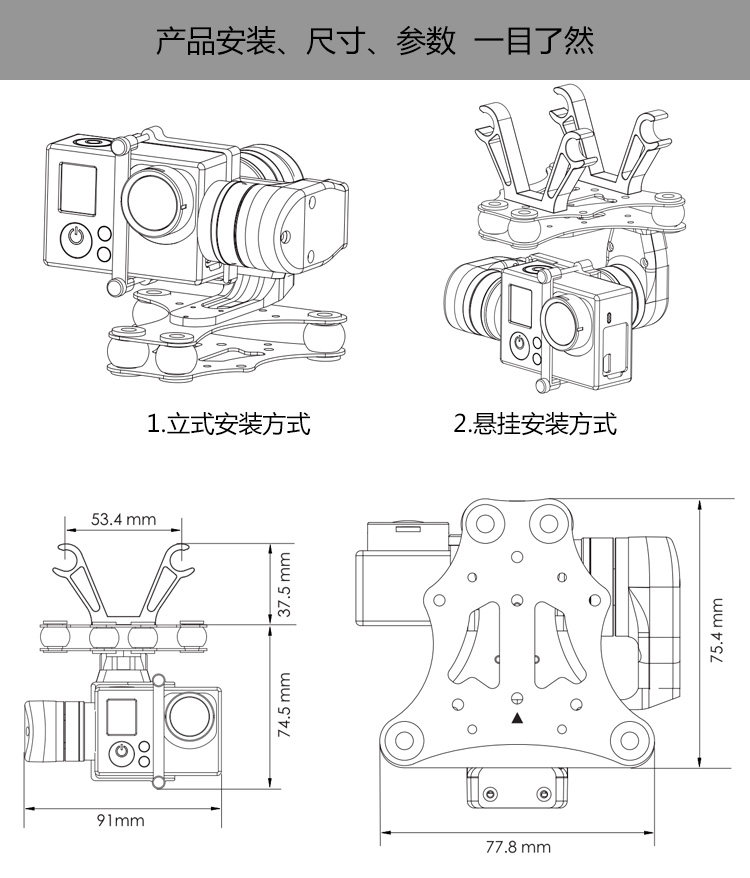 产品安装、尺寸、参数 一目了然

1.立式安装方式

2.悬挂安装方式

53.4 mm

37.5 mm

74.5 mm

91mm

75.4 mm

77.8 mm