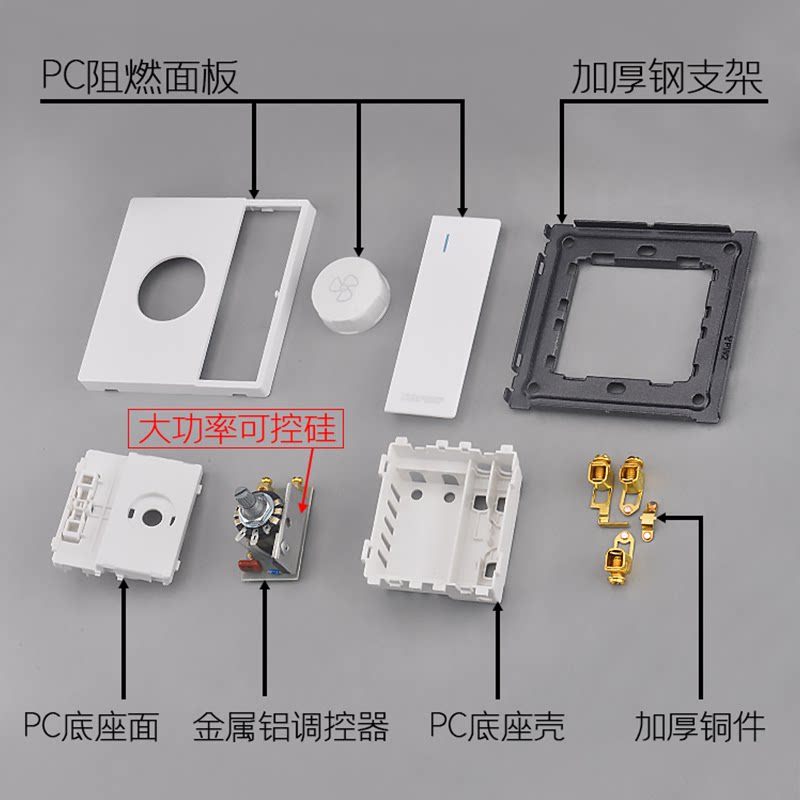 PC阻燃面板

加厚钢支架

大功率可控硅

PC底座面

金属铝调控器

PC底座壳

加厚铜件