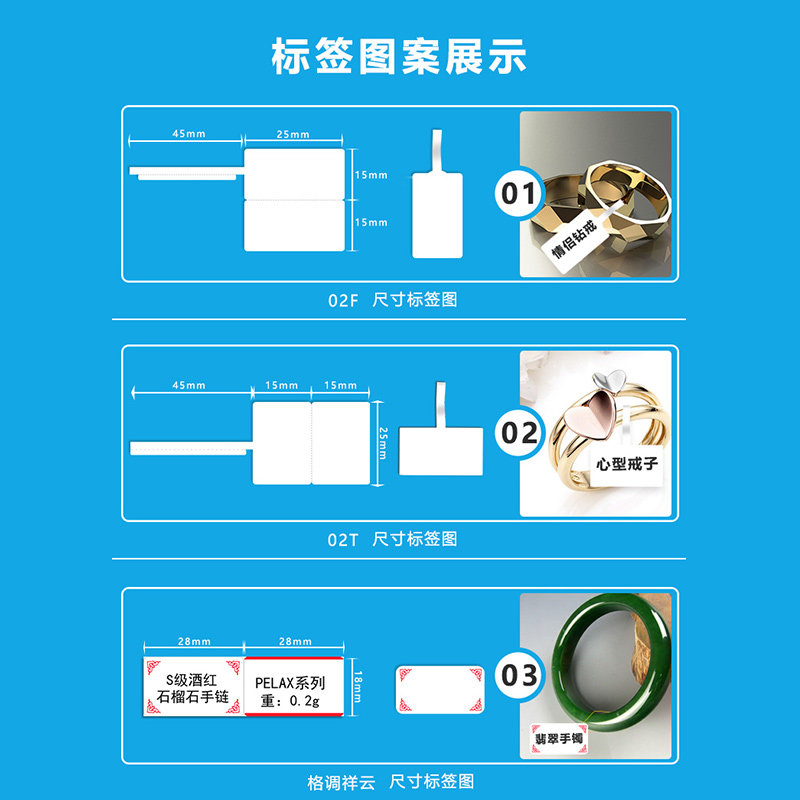 标签图案展示

45mm
25mm
15mm
15mm
01
情侣钻戒

02F 尺寸标签图

45mm
15mm
15mm
25mm
02
心型戒子

02T 尺寸标签图

28mm
28mm
18mm
S级酒红
石榴石手链
PELAX系列
重：0.2g
03
翡翠手镯

格调祥云 尺寸标签图