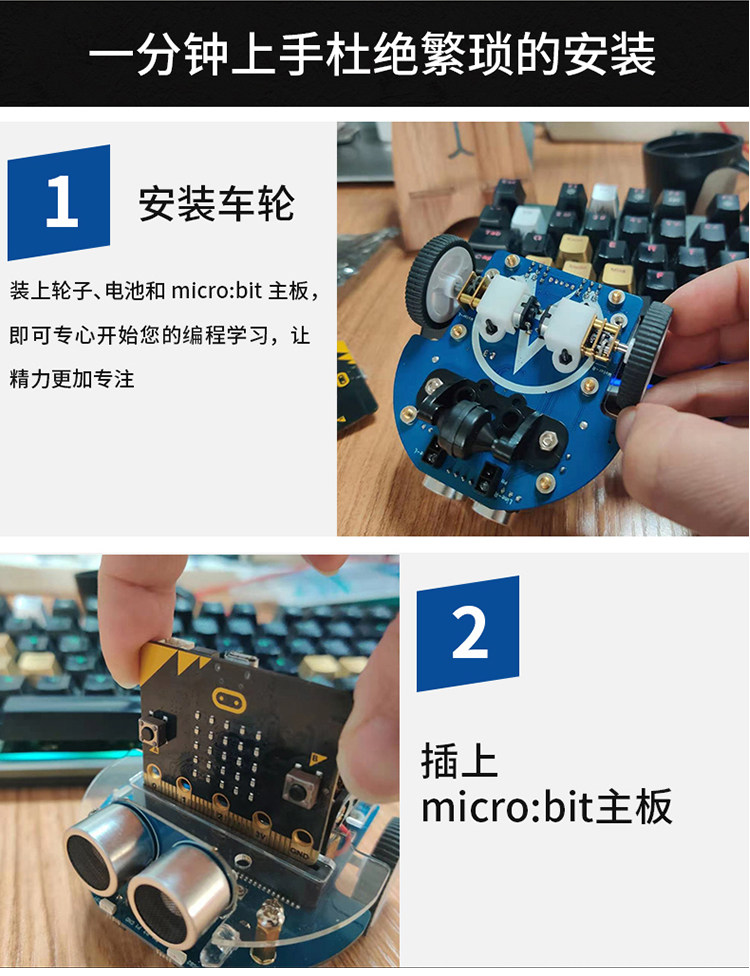 一分钟上手杜绝繁琐的安装

1

安装车轮

装上轮子、电池和 micro:bit 主板，即可专心开始您的编程学习，让精力更加专注

2

插上 micro:bit主板