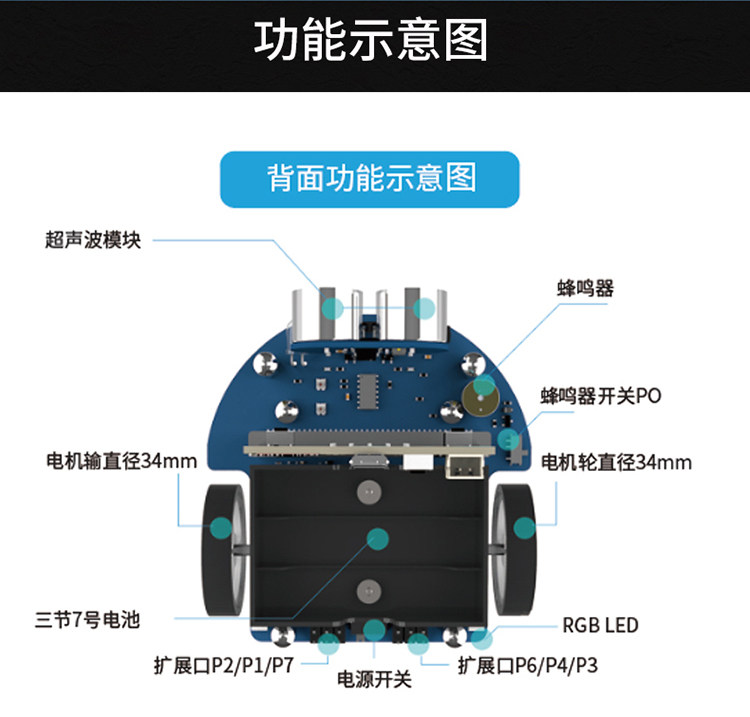 功能示意图

背面功能示意图

超声波模块

蜂鸣器

蜂鸣器开关PO

电机输直径34mm

电机轮直径34mm

三节7号电池

RGB LED

扩展口P2/P1/P7

电源开关

扩展口P6/P4/P3