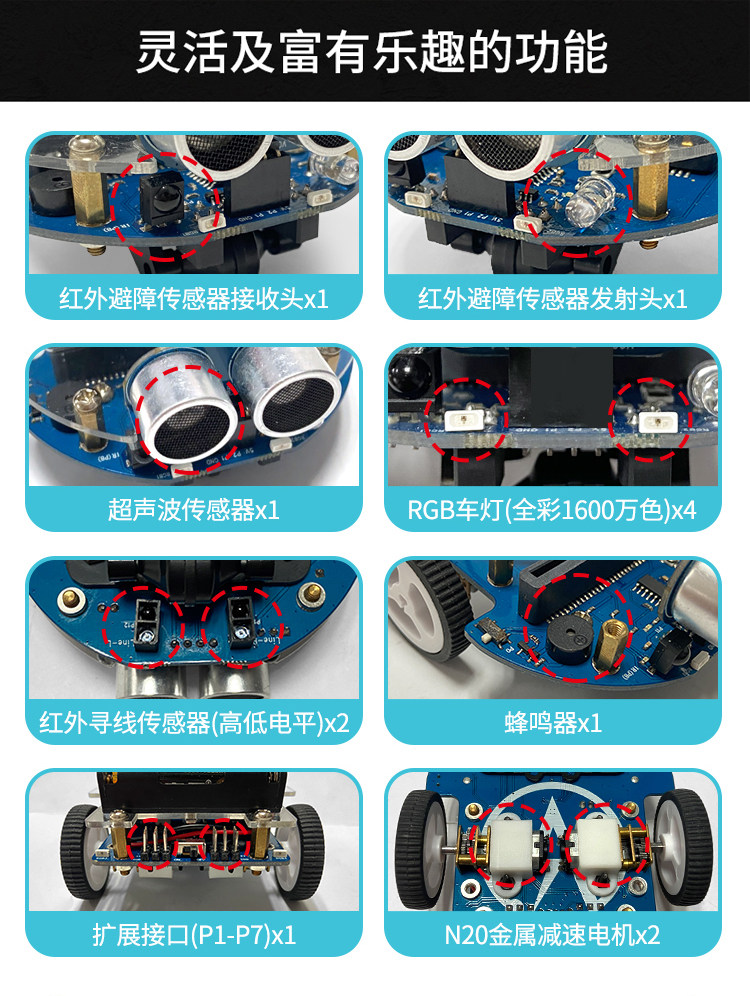 灵活及富有乐趣的功能

红外避障传感器接收头x1

红外避障传感器发射头x1

超声波传感器x1

RGB车灯(全彩1600万色)x4

红外寻线传感器(高低电平)x2

蜂鸣器x1

扩展接口(P1-P7)x1

N20金属减速电机x2