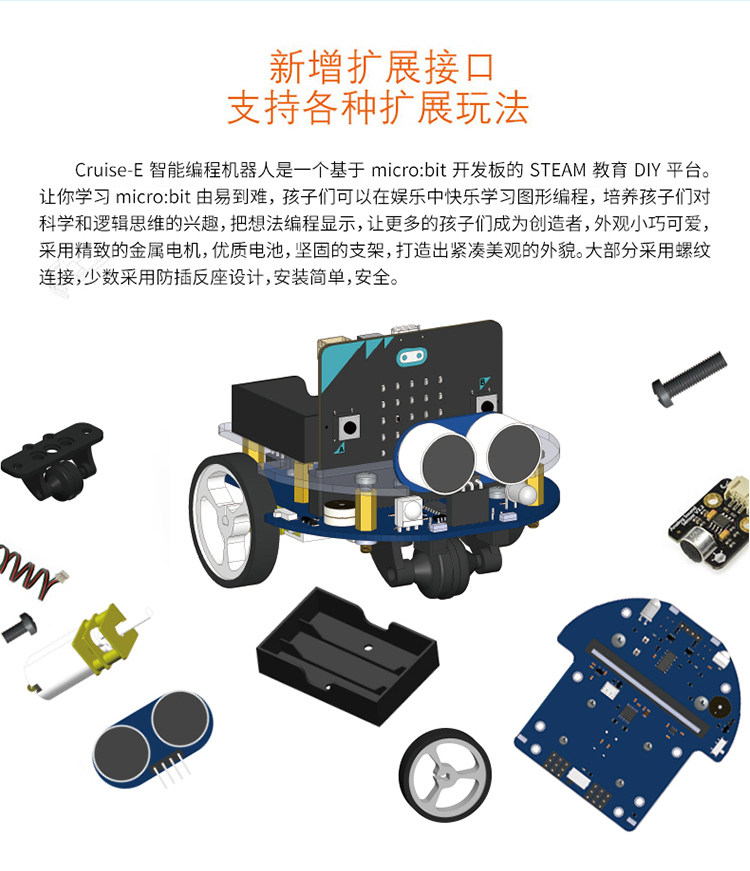 新增扩展接口
支持各种扩展玩法

Cruise-E 智能编程机器人是一个基于 micro:bit 开发板的 STEAM 教育 DIY 平台。让你学习 micro:bit 由易到难，孩子们可以在娱乐中快乐学习图形编程，培养孩子们对科学和逻辑思维的兴趣，把想法编程显示，让更多的孩子们成为创造者，外观小巧可爱，采用精致的金属电机，优质电池，坚固的支架，打造出紧凑美观的外貌。大部分采用螺纹连接，少数采用防插反座设计，安装简单，安全。