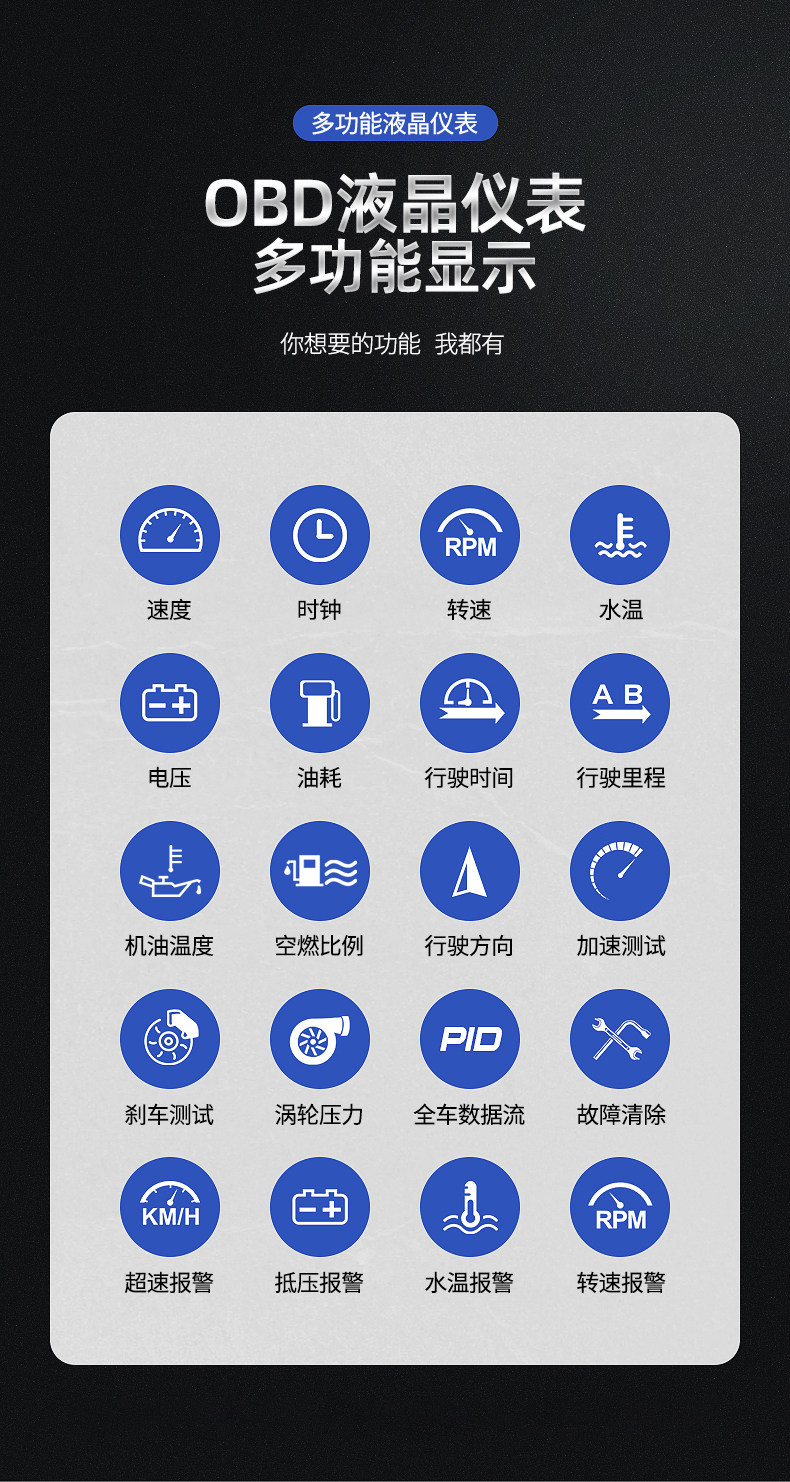 多功能液晶仪表

OBD液晶仪表
多功能显示

你想要的功能 我都有

RPM

速度 时钟 转速 水温

A B

电压 油耗 行驶时间 行驶里程

机油温度 空燃比例 行驶方向 加速测试

PID

刹车测试 涡轮压力 全车数据流 故障清除

KM/H

RPM

超速报警 抵压报警 水温报警 转速报警