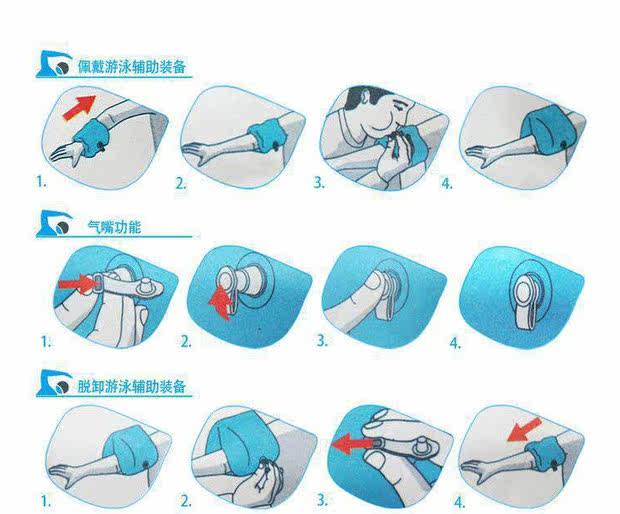 佩戴游泳辅助装备

1. 2. 3. 4.

气嘴功能

1. 2. 3. 4.

脱卸游泳辅助装备

1. 2. 3. 4.