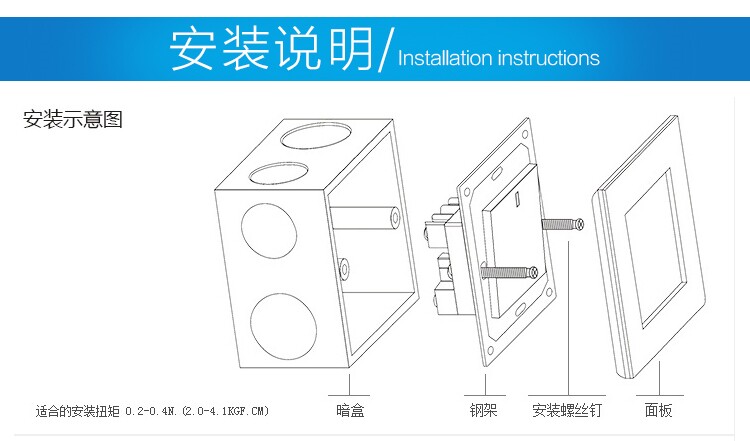 安装说明/ Installation instructions

安装示意图

适合的安装扭矩 0.2-0.4N.(2.0-4.1KGF.CM)

暗盒

钢架

安装螺丝钉

面板