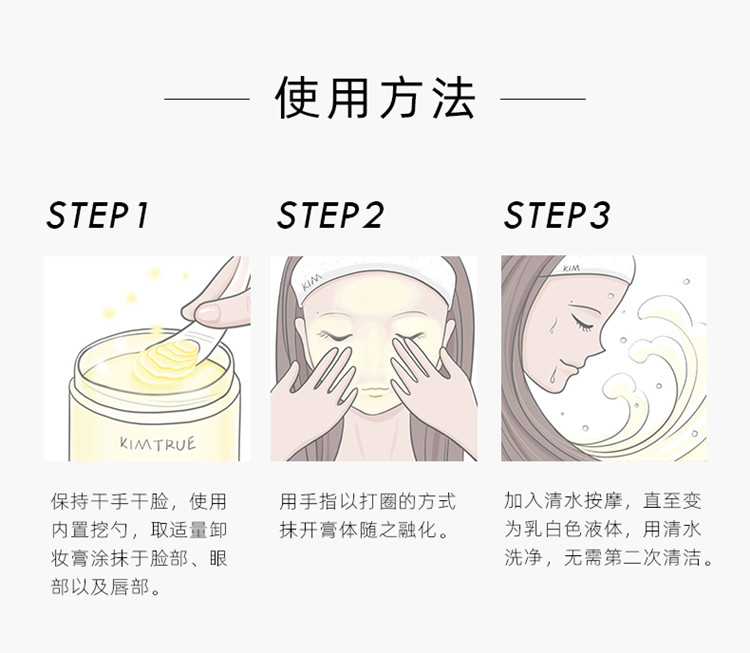 使用方法

STEP1

KIMTRUE

保持干手干脸，使用内置挖勺，取适量卸妆膏涂抹于脸部、眼部以及唇部。

STEP2

KIM

用手指以打圈的方式抹开膏体随之融化。

STEP3

KIM

加入清水按摩，直至变为乳白色液体，用清水洗净，无需第二次清洁。